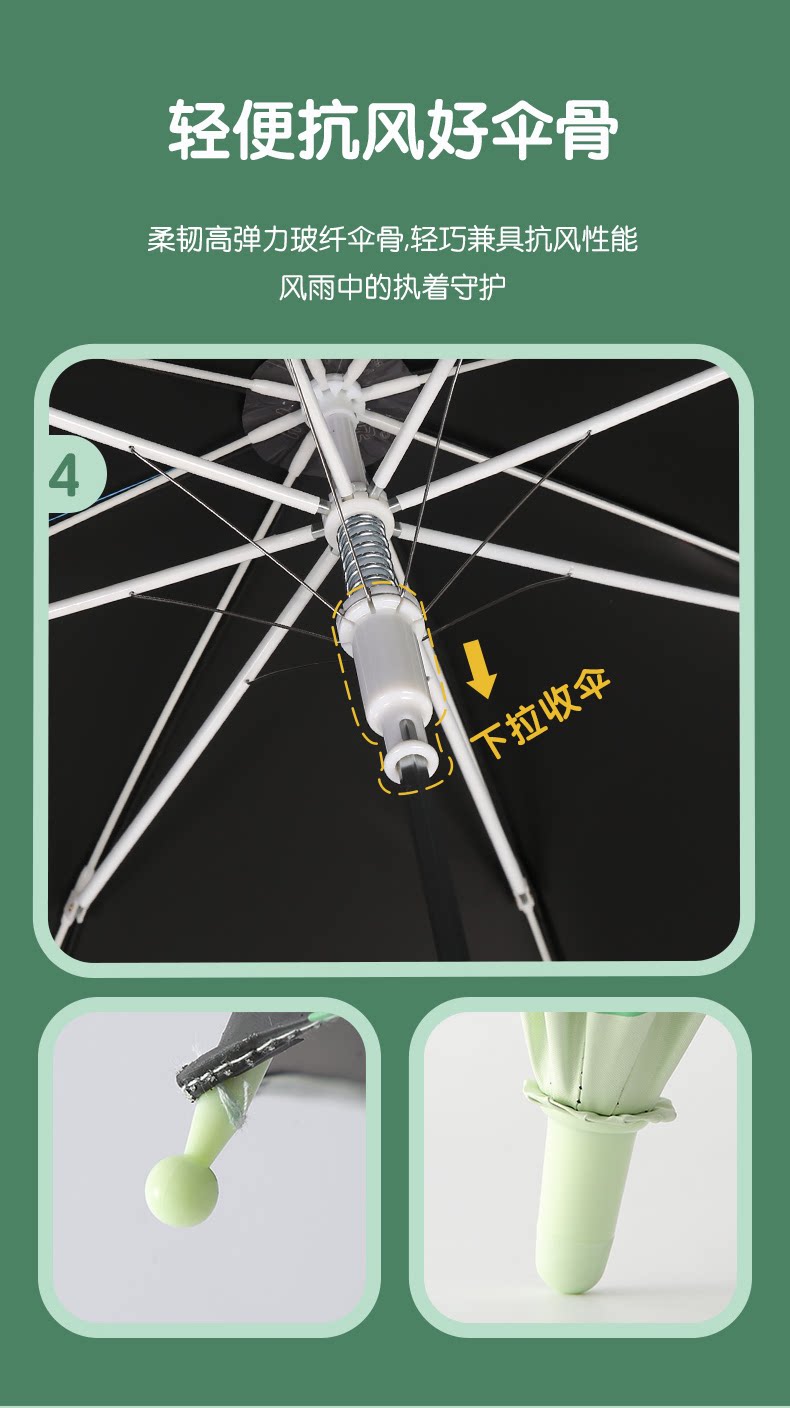 轻便抗风好伞骨

柔韧高弹力玻纤伞骨,轻巧兼具抗风性能
风雨中的执着守护

4

下拉收伞