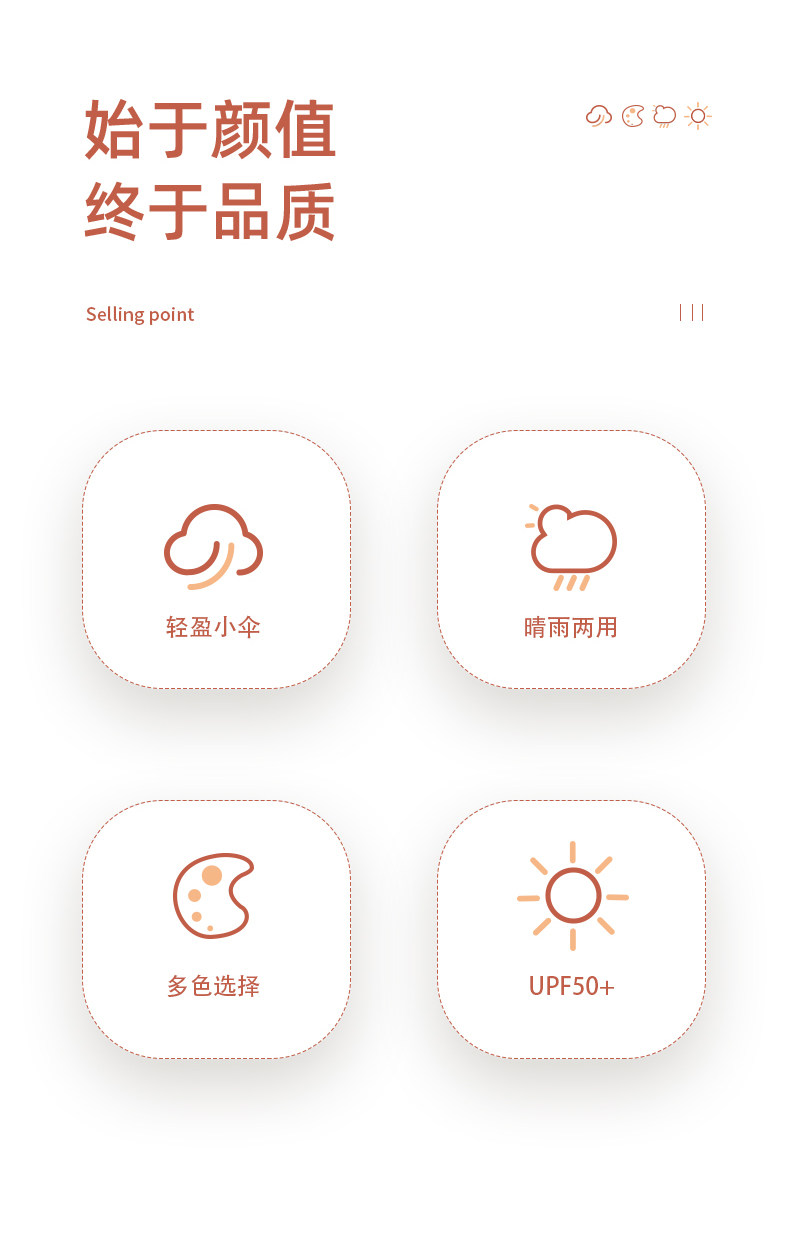 始于颜值
终于品质

Selling point

轻盈小伞

晴雨两用

多色选择

UPF50+