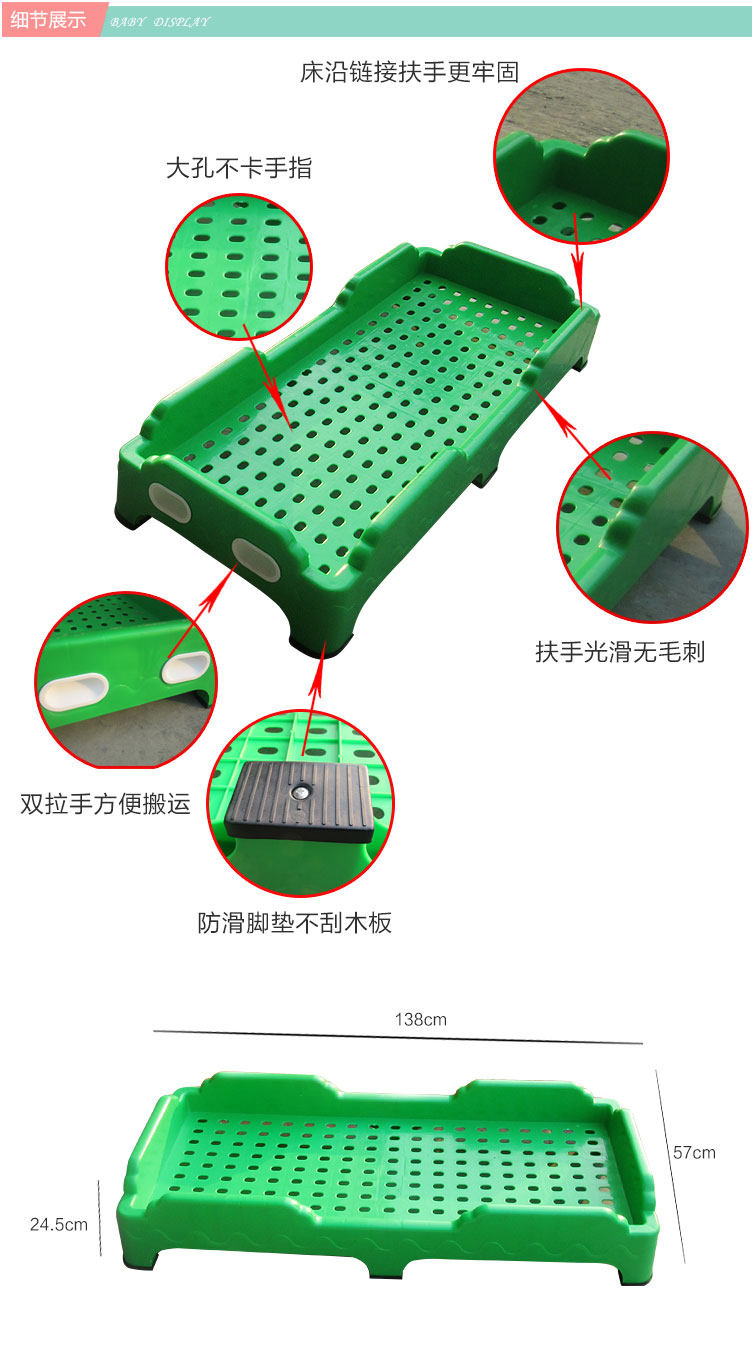 细节展示 BABY DISPLAY

床沿链接扶手更牢固

大孔不卡手指

扶手光滑无毛刺

双拉手方便搬运

防滑脚垫不刮木板

138cm

57cm

24.5cm