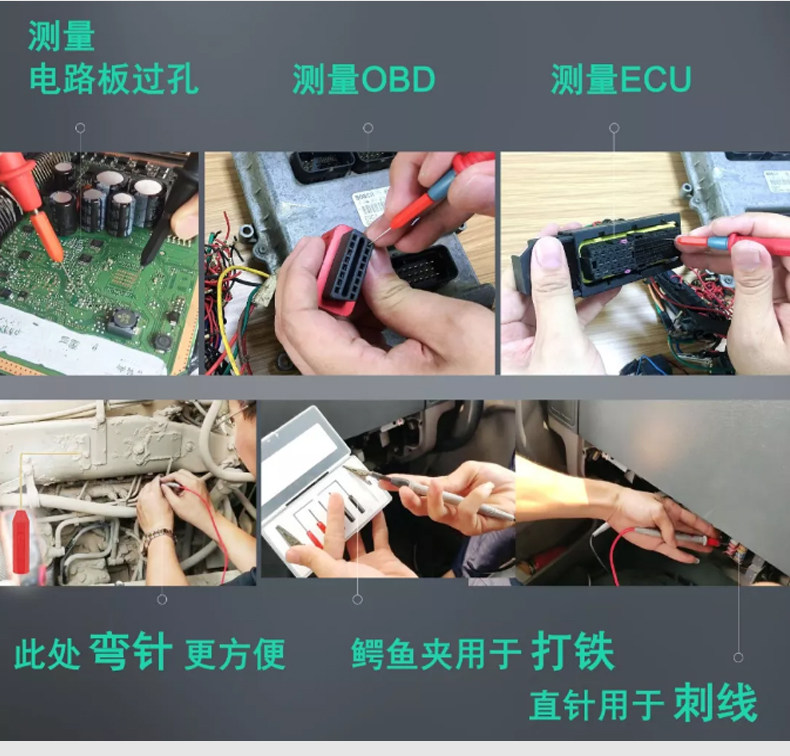 测量
电路板过孔

测量OBD

测量ECU

此处 弯针 更方便

鳄鱼夹用于 打铁

直针用于 刺线