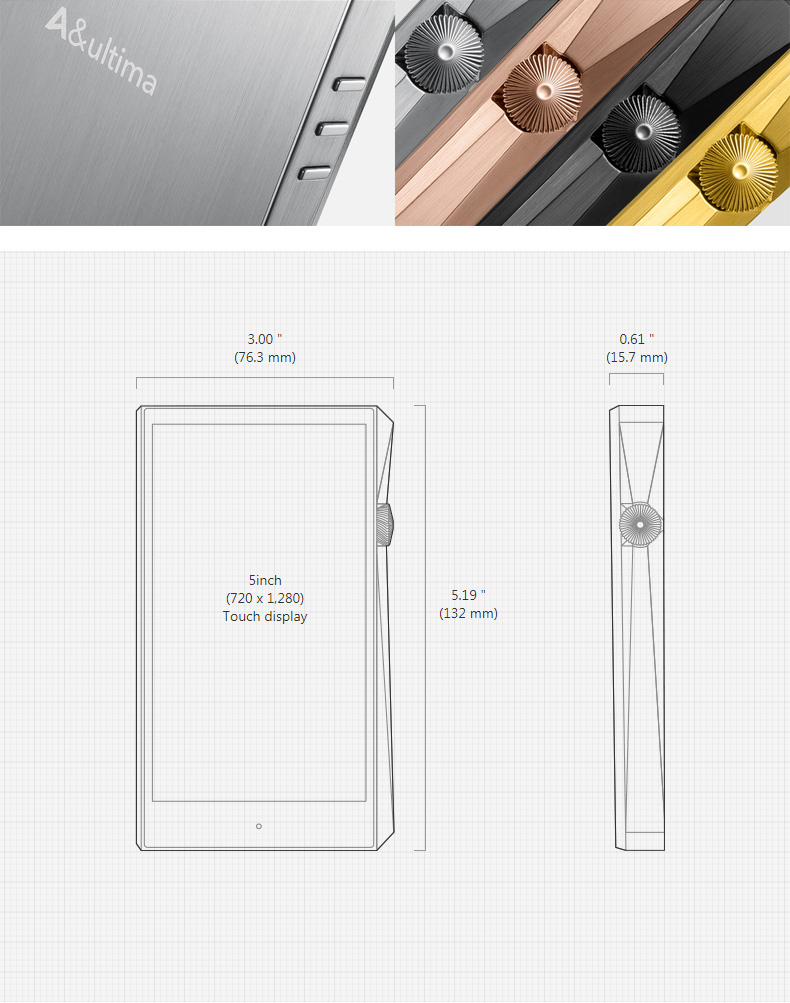 A&ultima

3.00 "
(76.3 mm)

0.61 "
(15.7 mm)

5inch
(720 x 1,280)
Touch display

5.19 "
(132 mm)