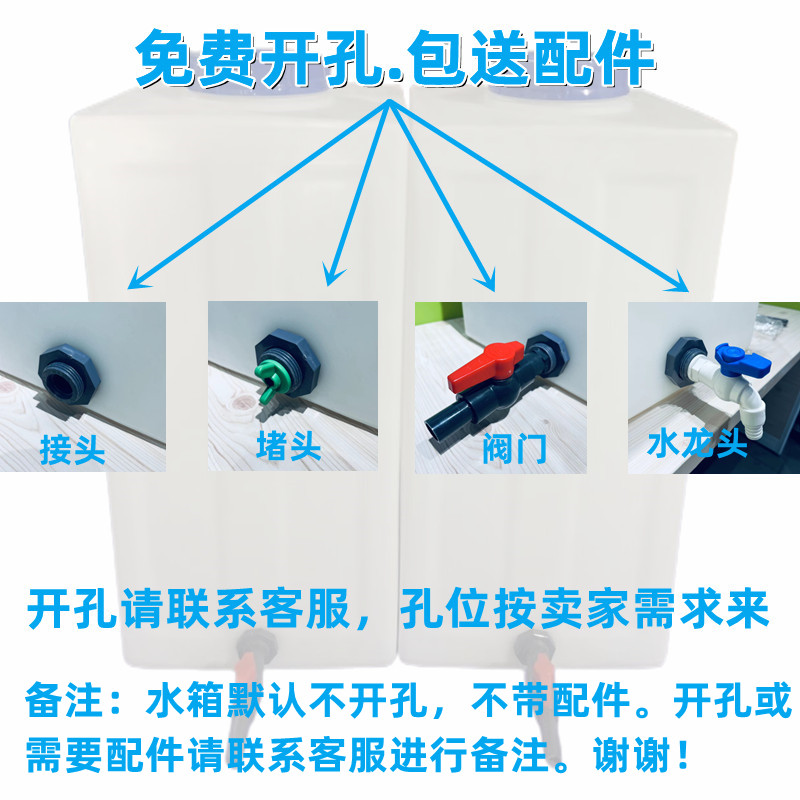 免费开孔.包送配件

接头

堵头

阀门

水龙头

开孔请联系客服，孔位按卖家需求来

备注：水箱默认不开孔，不带配件。开孔或需要配件请联系客服进行备注。谢谢！