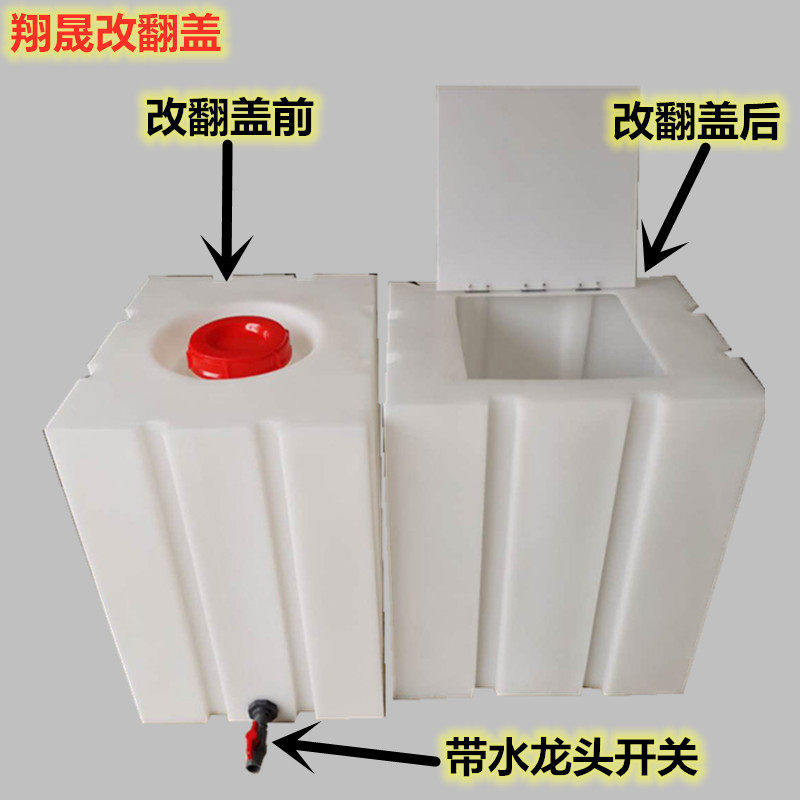 翔晟改翻盖

改翻盖前

改翻盖后

带水龙头开关