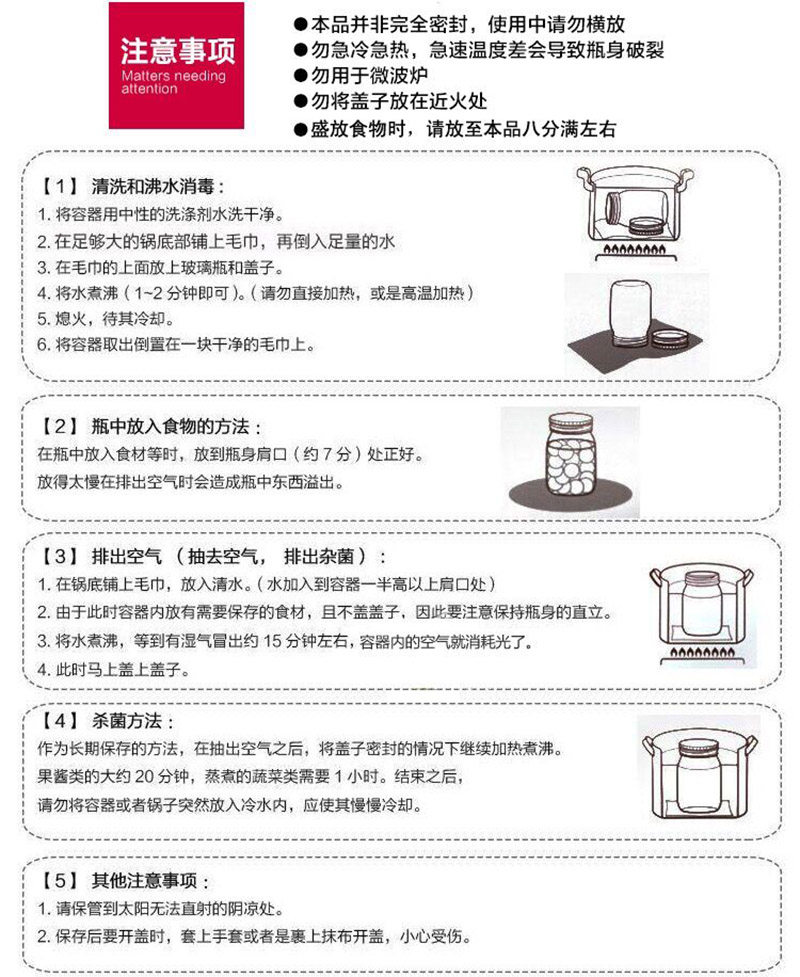 注意事项
Matters needing attention

●本品并非完全密封，使用中请勿横放
●勿急冷急热，急速温度差会导致瓶身破裂
●勿用于微波炉
●勿将盖子放在近火处
●盛放食物时，请放至本品八分满左右

【1】清洗和沸水消毒：
1. 将容器用中性的洗涤剂水洗干净。
2. 在足够大的锅底部铺上毛巾，再倒入足量的水
3. 在毛巾的上面放上玻璃瓶和盖子。
4. 将水煮沸（1~2 分钟即可）。（请勿直接加热，或是高温加热）
5. 熄火，待其冷却。
6. 将容器取出倒置在一块干净的毛巾上。

【2】瓶中放入食物的方法：
在瓶中放入食材等时，放到瓶身肩口（约 7 分）处正好。
放得太慢在排出空气时会造成瓶中东西溢出。

【3】排出空气（抽去空气，排出杂菌）：
1. 在锅底铺上毛巾，放入清水。（水加入到容器一半高以上肩口处）
2. 由于此时容器内放有需要保存的食材，且不盖盖子，因此要注意保持瓶身的直立。
3. 将水煮沸，等到有湿气冒出约 15 分钟左右，容器内的空气就消耗光了。
4. 此时马上盖上盖子。

【4】杀菌方法：
作为长期保存的方法，在抽出空气之后，将盖子密封的情况下继续加热煮沸。
果酱类的大约 20 分钟，蒸煮的蔬菜类需要 1 小时。结束之后，
请勿将容器或者锅子突然放入冷水内，应使其慢慢冷却。

【5】其他注意事项：
1. 请保管到太阳无法直射的阴凉处。
2. 保存后要开盖时，套上手套或者是裹上抹布开盖，小心受伤。