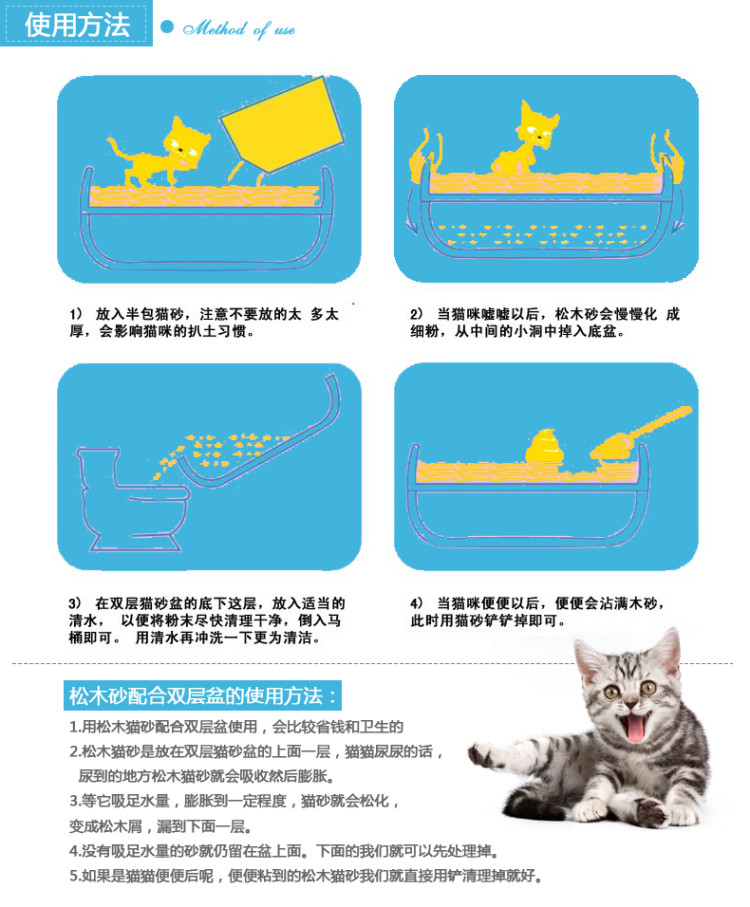 使用方法

Method of use

1） 放入半包猫砂，注意不要放的太 多太厚，会影响猫咪的扒土习惯。

2） 当猫咪嘘嘘以后，松木砂会慢慢化 成细粉，从中间的小洞中掉入底盆。

3） 在双层猫砂盆的底下这层，放入适当的清水， 以便将粉末尽快清理干净，倒入马桶即可。 用清水再冲洗一下更为清洁。

4） 当猫咪便便以后，便便会沾满木砂，此时用猫砂铲铲掉即可。

松木砂配合双层盆的使用方法：

1.用松木猫砂配合双层盆使用，会比较省钱和卫生的

2.松木猫砂是放在双层猫砂盆的上面一层，猫猫尿尿的话，尿到的地方松木猫砂就会吸收然后膨胀。

3.等它吸足水量，膨胀到一定程度，猫砂就会松化，变成松木屑，漏到下面一层。

4.没有吸足水量的砂就仍留在盆上面。下面的我们就可以先处理掉。

5.如果是猫猫便便后呢，便便粘到的松木猫砂我们就直接用铲清理掉就好。