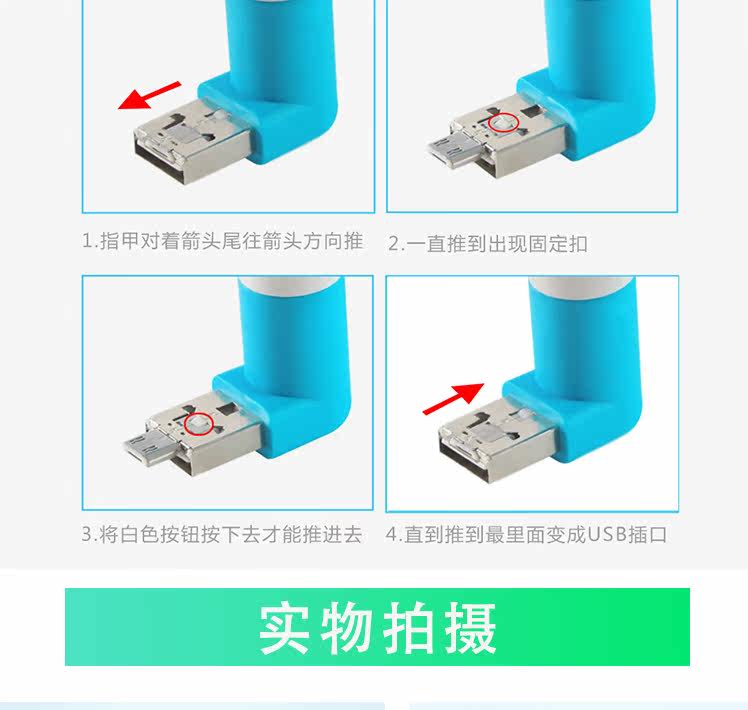 1.指甲对着箭头尾往箭头方向推

2.一直推到出现固定扣

3.将白色按钮按下去才能推进去

4.直到推到最里面变成USB插口

实物拍摄