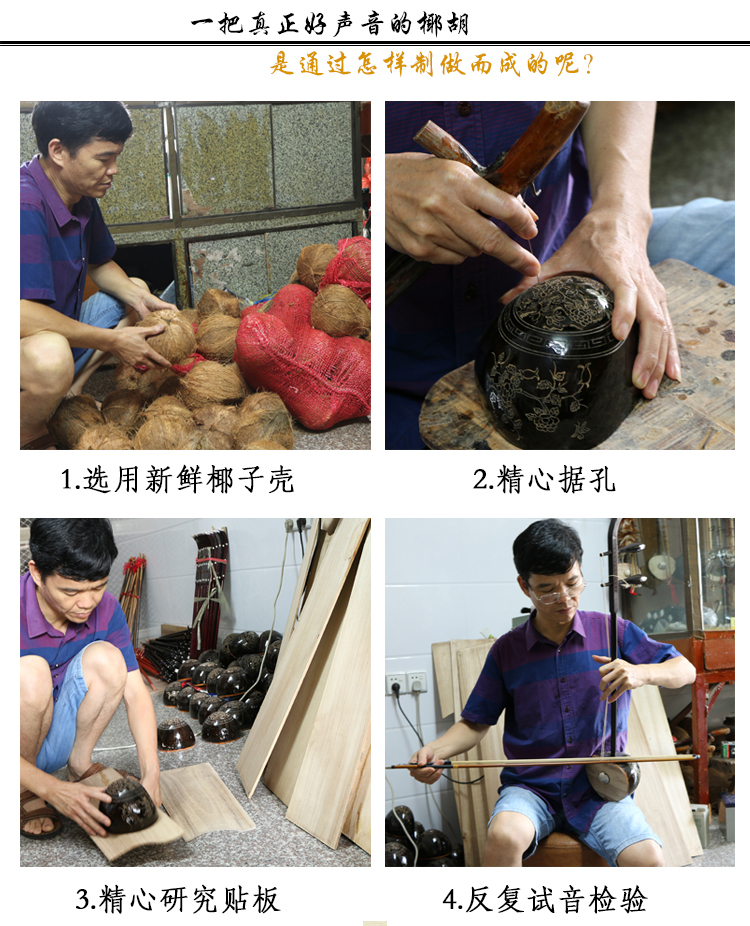 一把真正好声音的椰胡

是通过怎样制做而成的呢？

1.选用新鲜椰子壳

2.精心据孔

3.精心研究贴板

4.反复试音检验