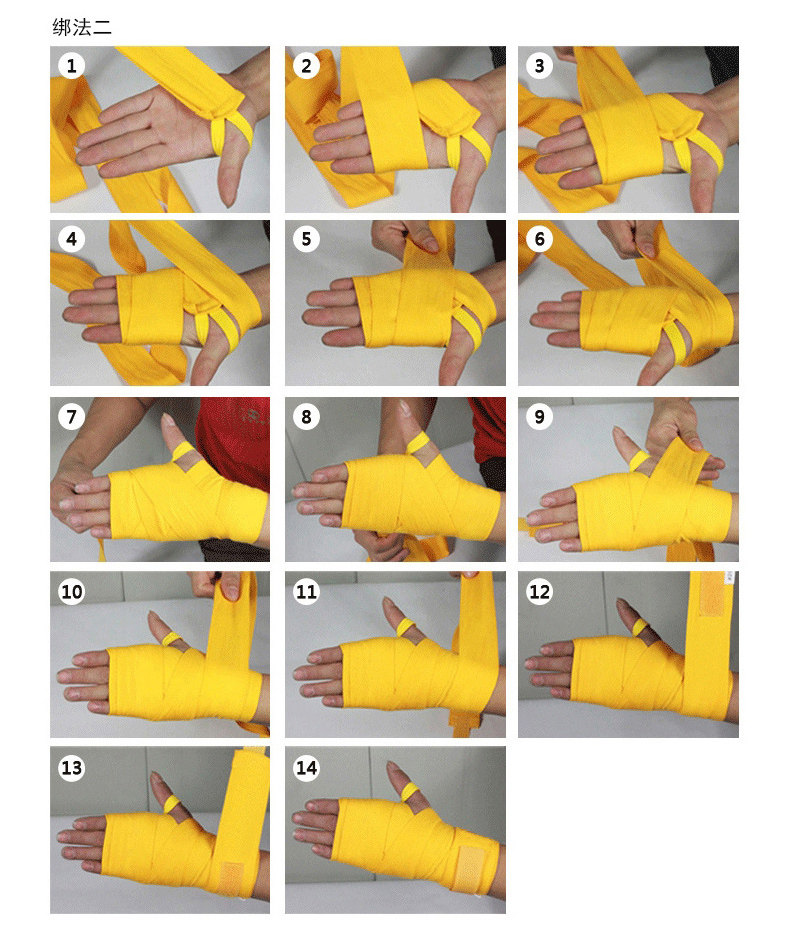 绑法二

1

2

3

4

5

6

7

8

9

10

11

12

13

14