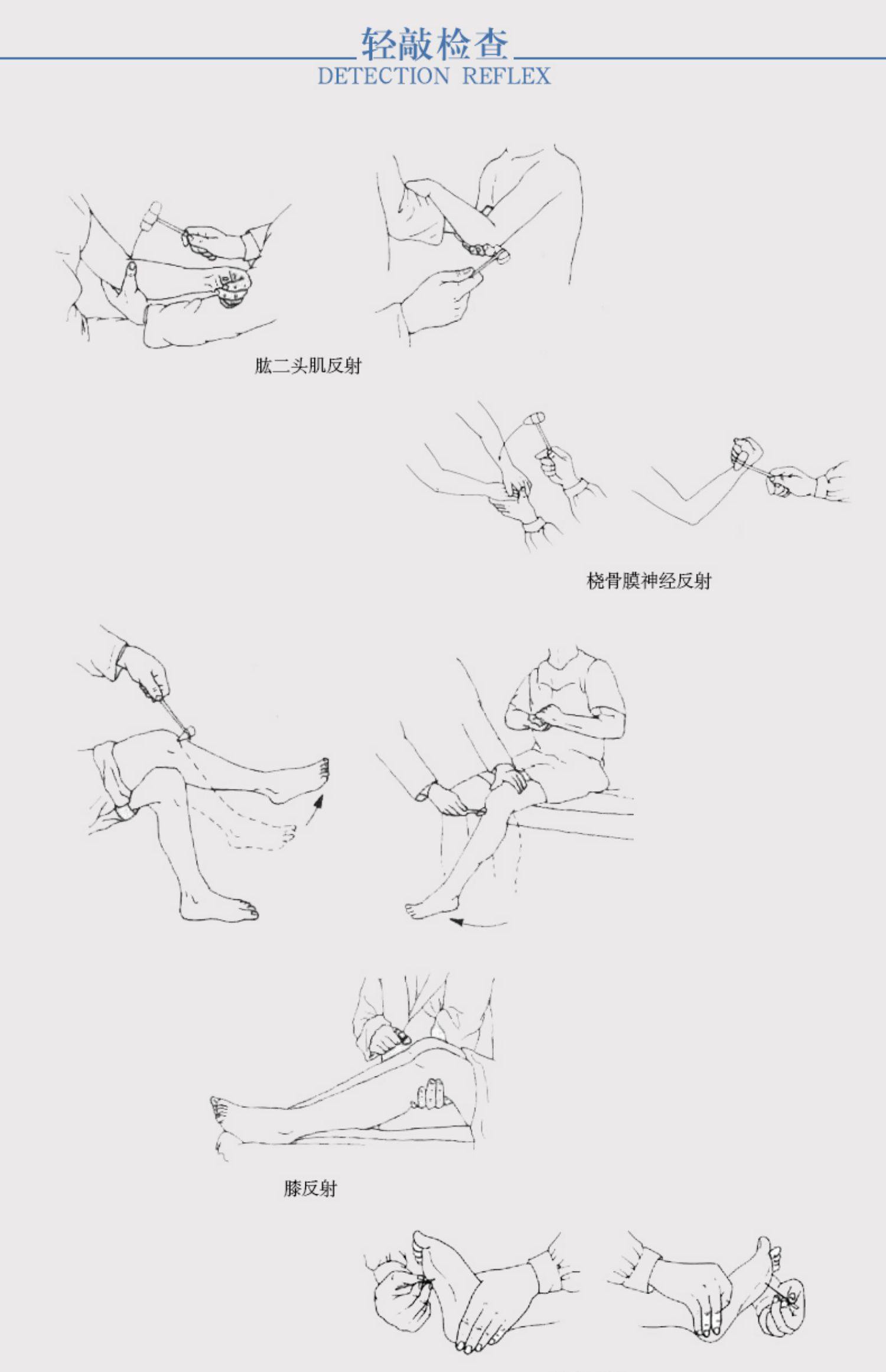 轻敲检查
DETECTION REFLEX

肱二头肌反射

桡骨膜神经反射

膝反射