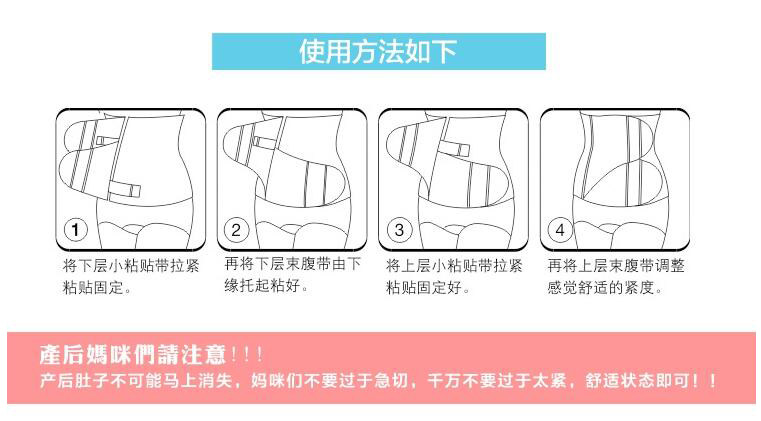 使用方法如下

1
将下层小粘贴带拉紧粘贴固定。

2
再将下层束腹带由下缘托起粘好。

3
将上层小粘贴带拉紧粘贴固定好。

4
再将上层束腹带调整感觉舒适的紧度。

產后媽咪們請注意!!!
产后肚子不可能马上消失，妈咪们不要过于急切，千万不要过于太紧，舒适状态即可！！