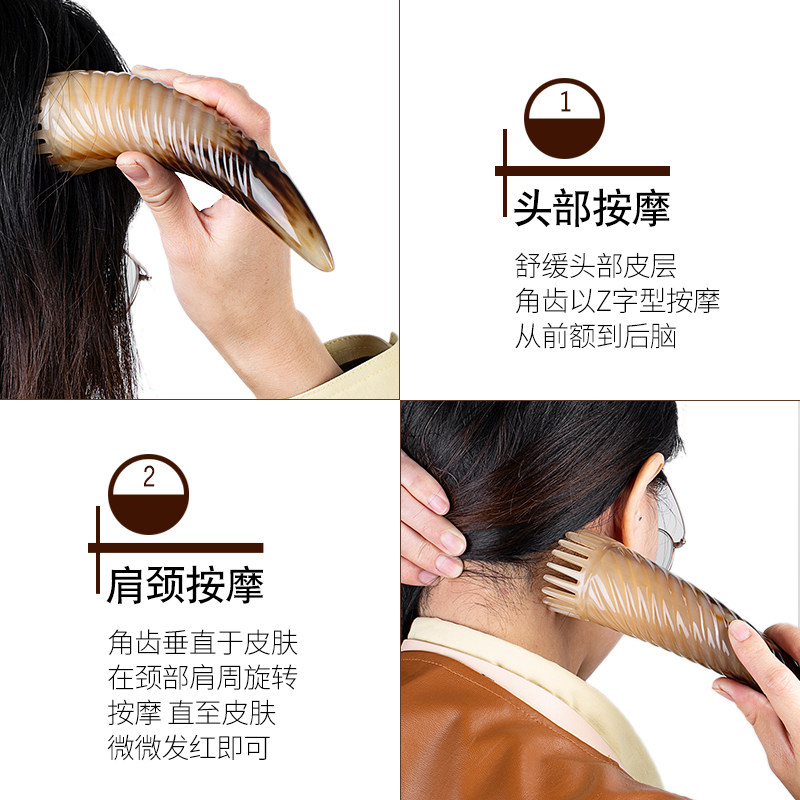 1

头部按摩

舒缓头部皮层
角齿以Z字型按摩
从前额到后脑

2

肩颈按摩

角齿垂直于皮肤
在颈部肩周旋转
按摩 直至皮肤
微微发红即可