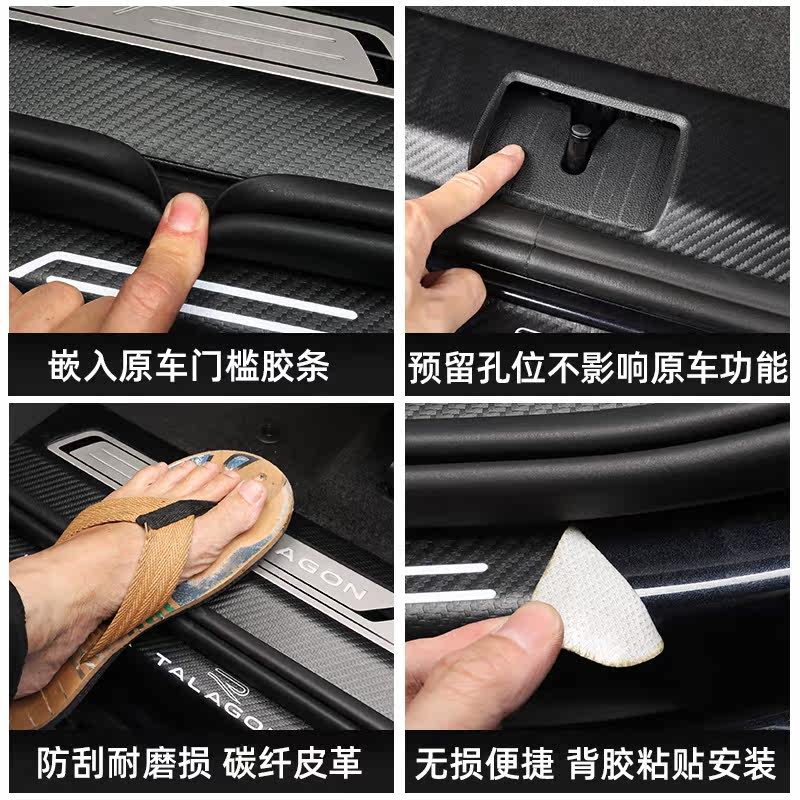 嵌入原车门槛胶条

预留孔位不影响原车功能

AGON

TALAGO

防刮耐磨损 碳纤皮革

无损便捷 背胶粘贴安装