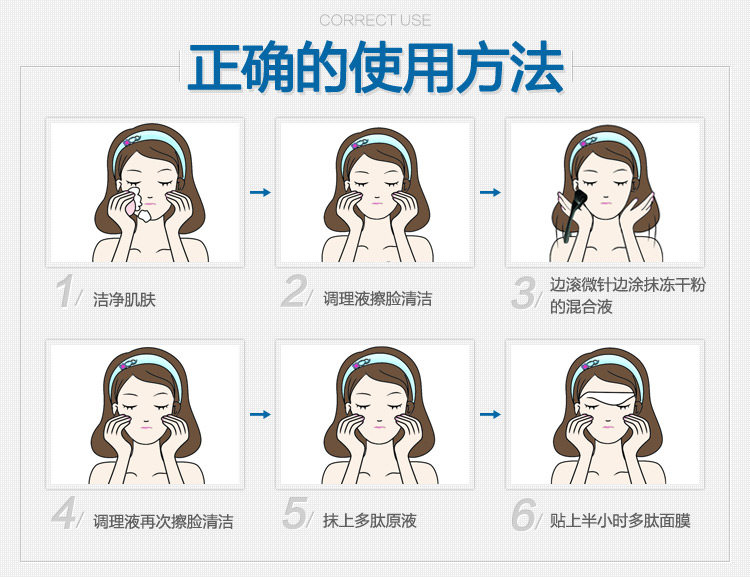 CORRECT USE

正确的使用方法

1/ 洁净肌肤

2/ 调理液擦脸清洁

3/ 边滚微针边涂抹冻干粉的混合液

4/ 调理液再次擦脸清洁

5/ 抹上多肽原液

6/ 贴上半小时多肽面膜