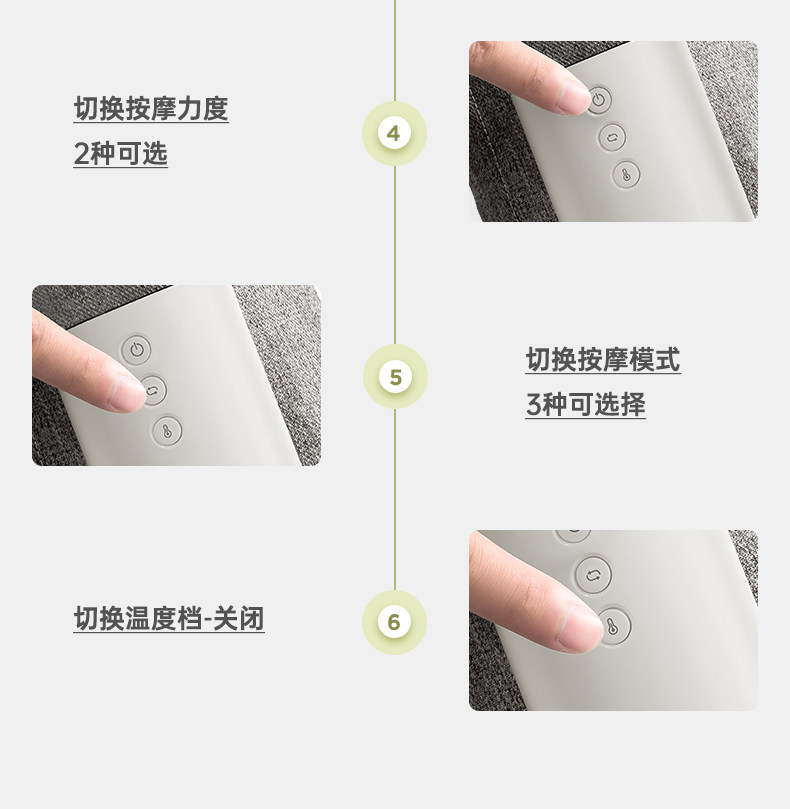 切换按摩力度
2种可选

4

5

切换按摩模式
3种可选择

切换温度档-关闭

6