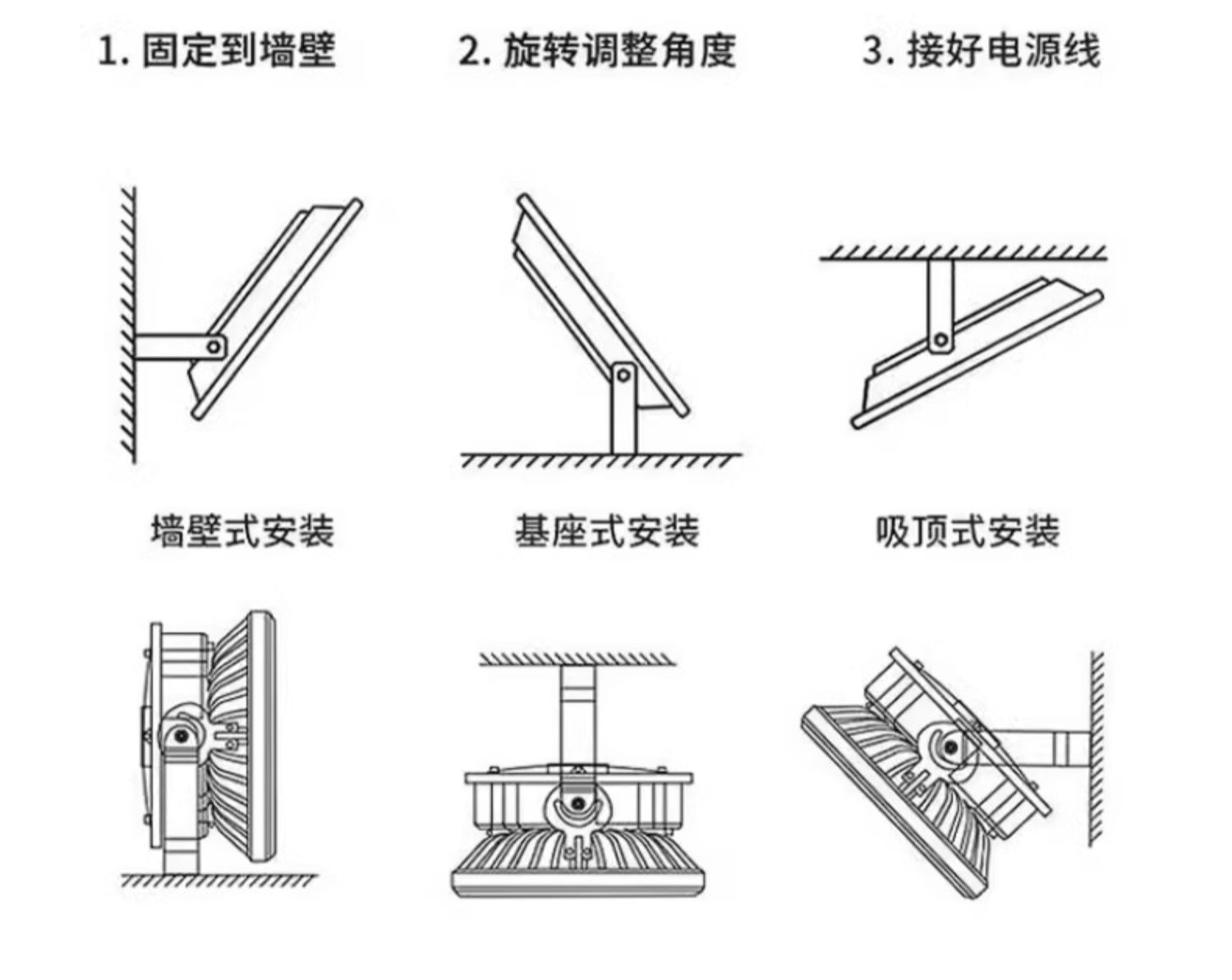 1. 固定到墙壁

2. 旋转调整角度

3. 接好电源线

墙壁式安装

基座式安装

吸顶式安装