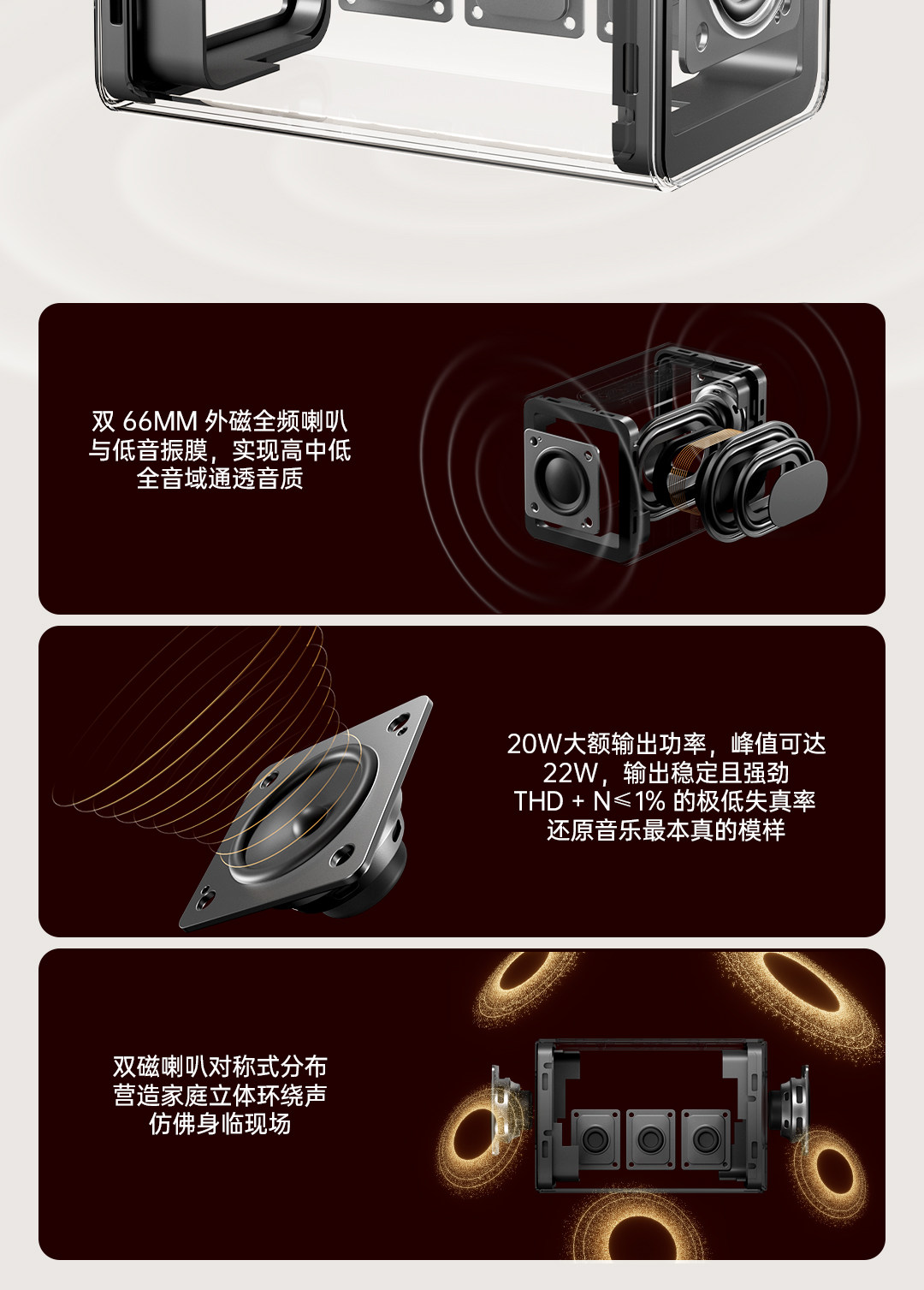 双 66MM 外磁全频喇叭
与低音振膜，实现高中低
全音域通透音质

20W大额输出功率，峰值可达
22W，输出稳定且强劲
THD + N≤1% 的极低失真率
还原音乐最本真的模样

双磁喇叭对称式分布
营造家庭立体环绕声
仿佛身临现场