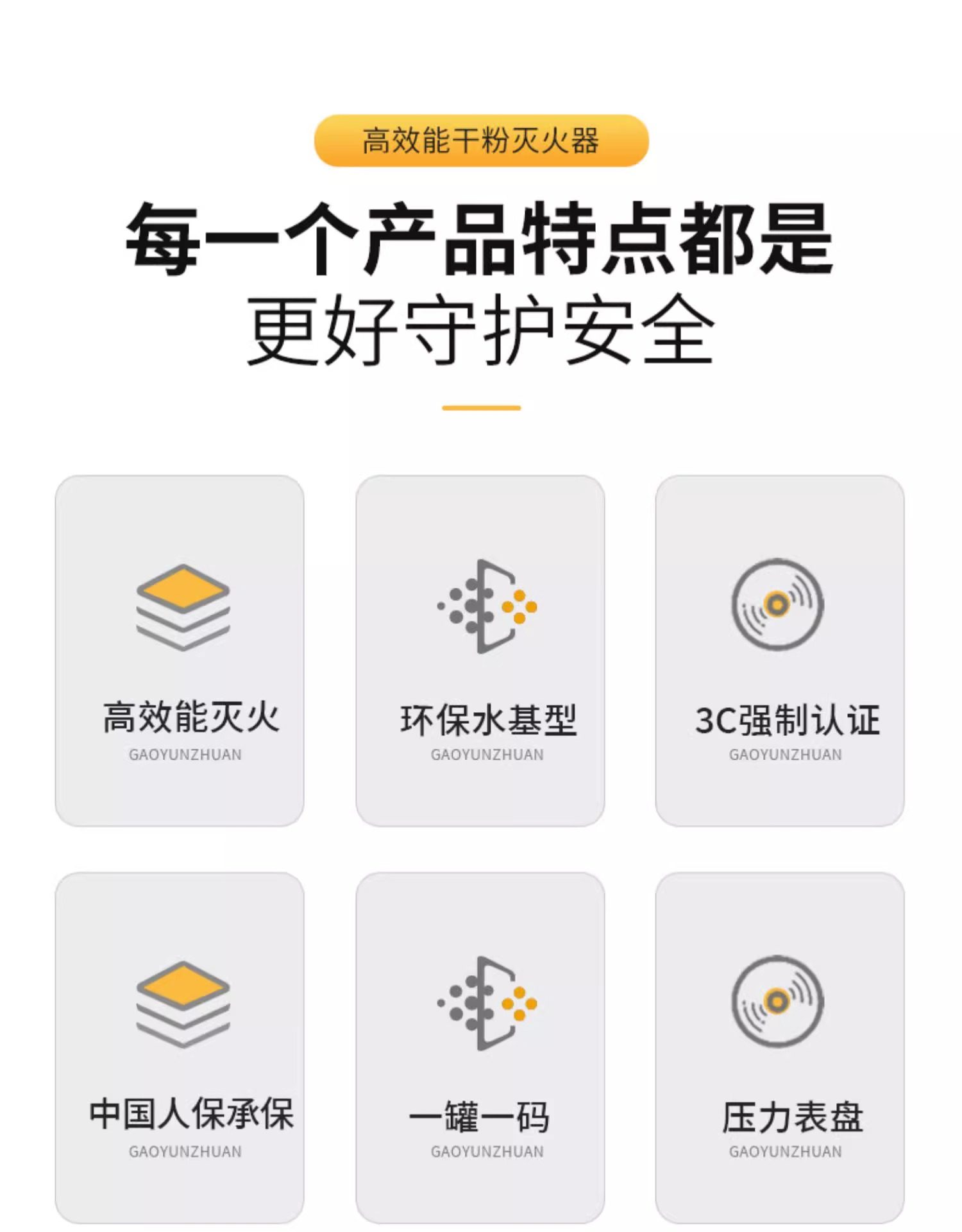 高效能干粉灭火器

每一个产品特点都是
更好守护安全

高效能灭火
GAOYUNZHUAN

环保水基型
GAOYUNZHUAN

3C强制认证
GAOYUNZHUAN

中国人保承保
GAOYUNZHUAN

一罐一码
GAOYUNZHUAN

压力表盘
GAOYUNZHUAN