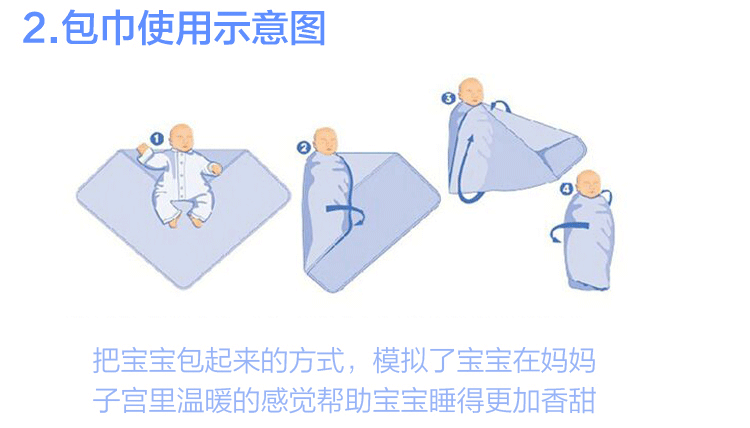 2.包巾使用示意图

1

2

3

4

把宝宝包起来的方式，模拟了宝宝在妈妈子宫里温暖的感觉帮助宝宝睡得更加香甜