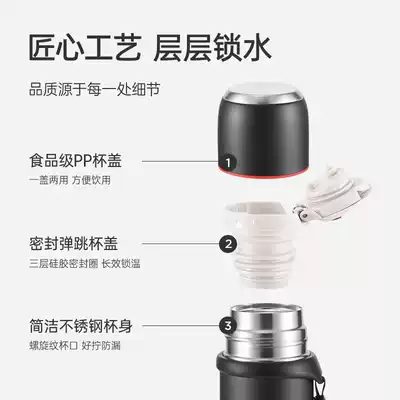 匠心工艺 层层锁水

品质源于每一处细节

食品级PP杯盖
一盖两用 方便饮用

1

密封弹跳杯盖
三层硅胶密封圈 长效锁温

2

简洁不锈钢杯身
螺旋纹杯口 好拧防漏

3