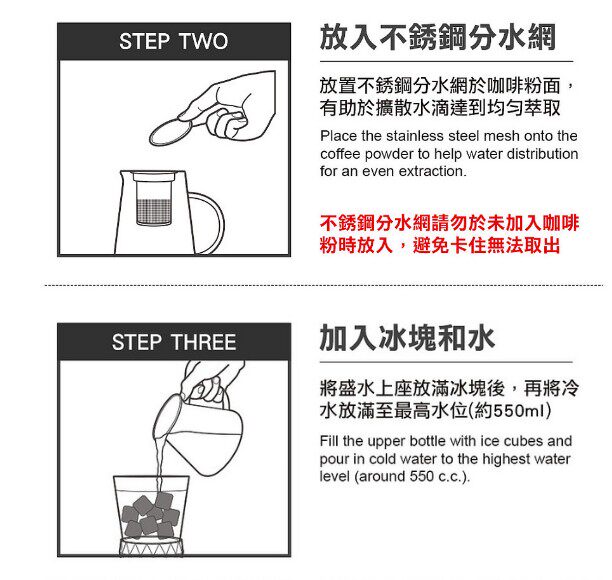 STEP TWO

放入不銹鋼分水網

放置不銹鋼分水網於咖啡粉面，有助於擴散水滴達到均勻萃取

Place the stainless steel mesh onto the coffee powder to help water distribution for an even extraction.

不銹鋼分水網請勿於未加入咖啡粉時放入，避免卡住無法取出

STEP THREE

加入冰塊和水

將盛水上座放滿冰塊後，再將冷水放滿至最高水位(約550ml)

Fill the upper bottle with ice cubes and pour in cold water to the highest water level (around 550 c.c.).