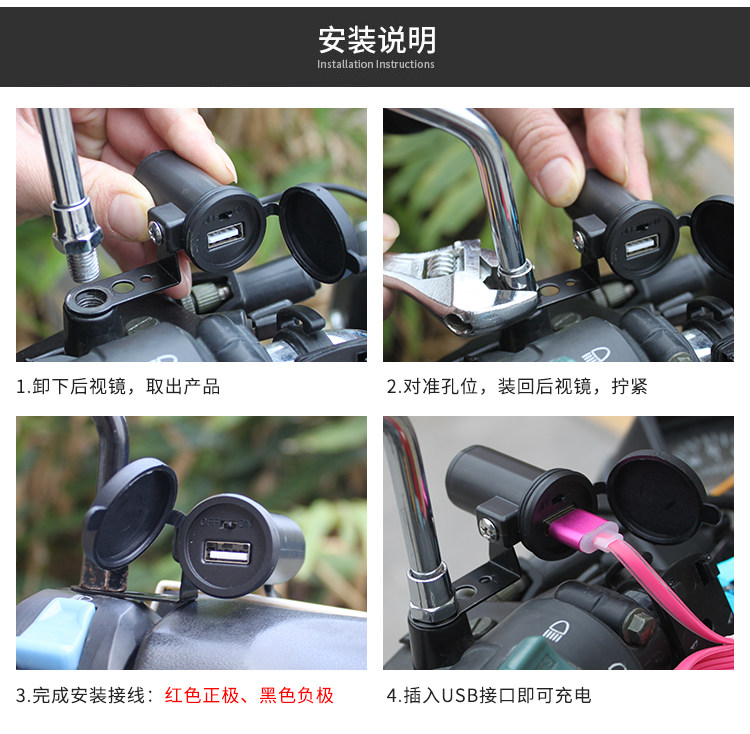 安装说明
Installation Instructions

1.卸下后视镜，取出产品

2.对准孔位，装回后视镜，拧紧

3.完成安装接线：红色正极、黑色负极

4.插入USB接口即可充电