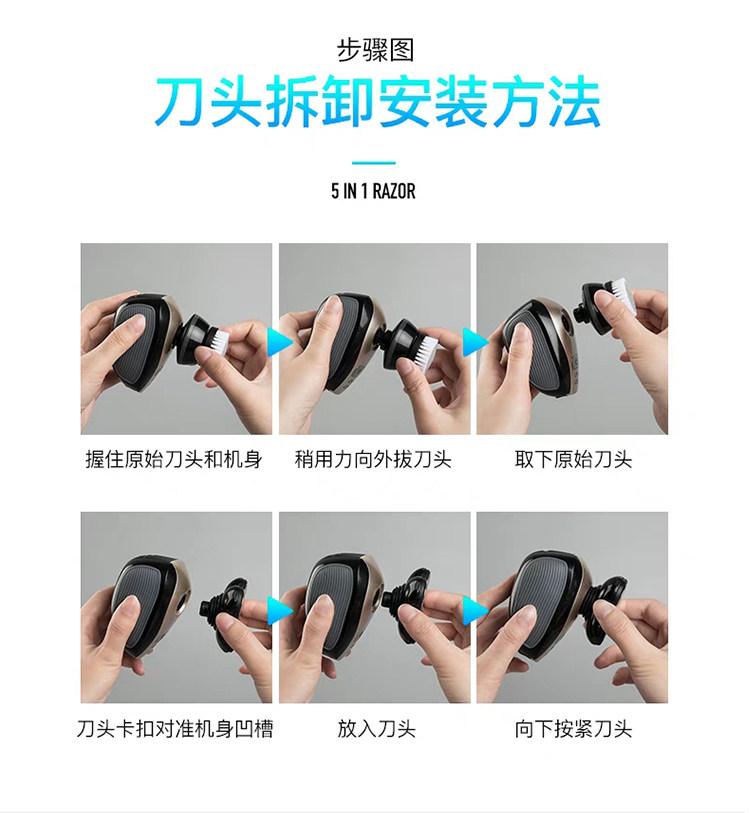 步骤图

刀头拆卸安装方法

5 IN 1 RAZOR

握住原始刀头和机身

稍用力向外拔刀头

取下原始刀头

刀头卡扣对准机身凹槽

放入刀头

向下按紧刀头