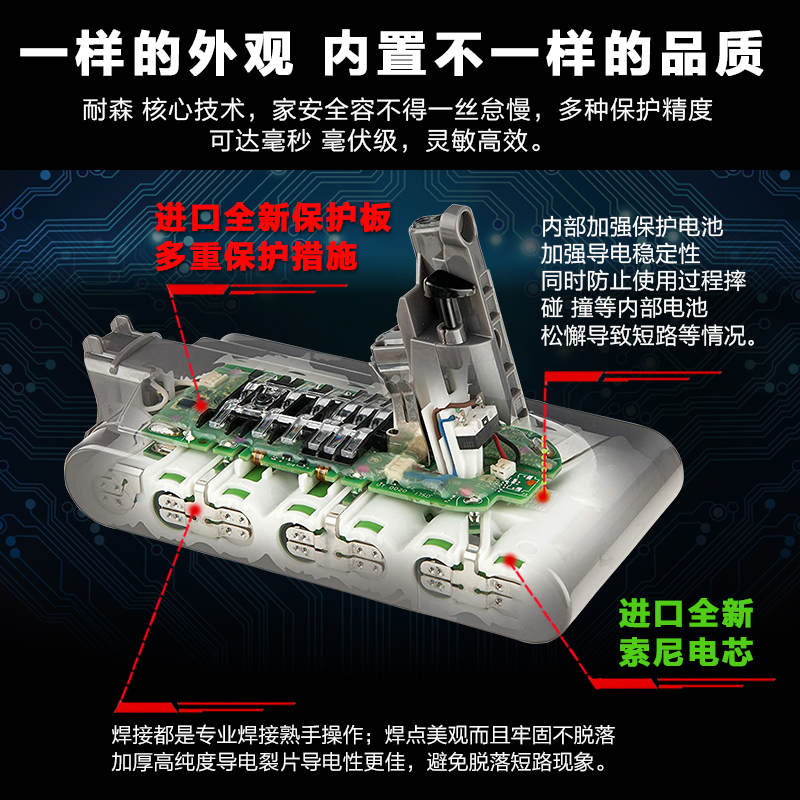 一样的外观 内置不一样的品质

耐森 核心技术，家安全容不得一丝怠慢，多种保护精度可达毫秒 毫伏级，灵敏高效。

进口全新保护板
多重保护措施

内部加强保护电池
加强导电稳定性
同时防止使用过程摔
碰 撞等内部电池
松懈导致短路等情况。

进口全新
索尼电芯

焊接都是专业焊接熟手操作；焊点美观而且牢固不脱落
加厚高纯度导电裂片导电性更佳，避免脱落短路现象。