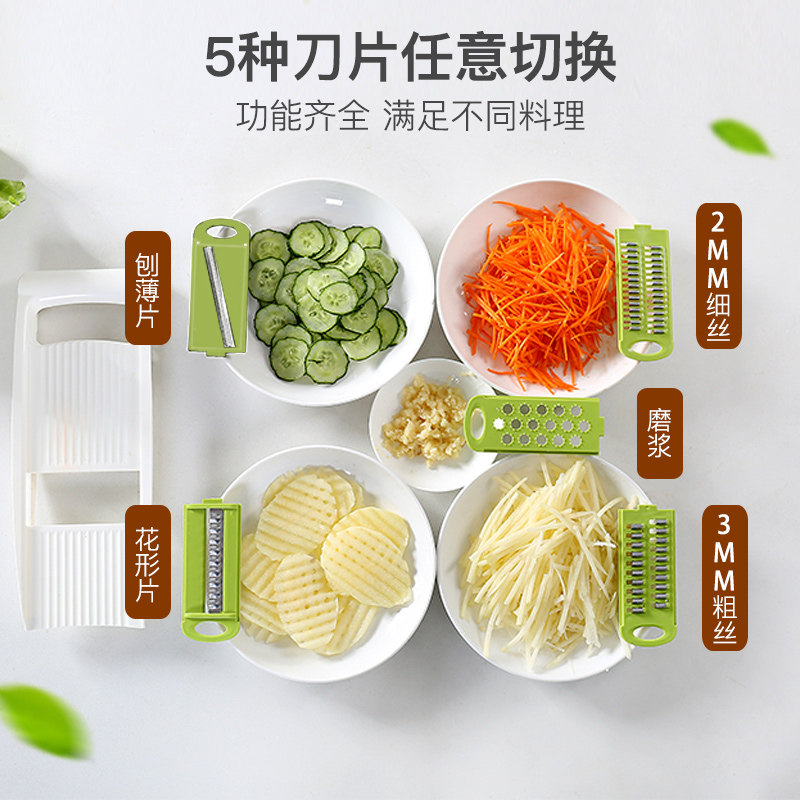 5种刀片任意切换

功能齐全 满足不同料理

刨薄片

2MM细丝

磨浆

花形片

3MM粗丝