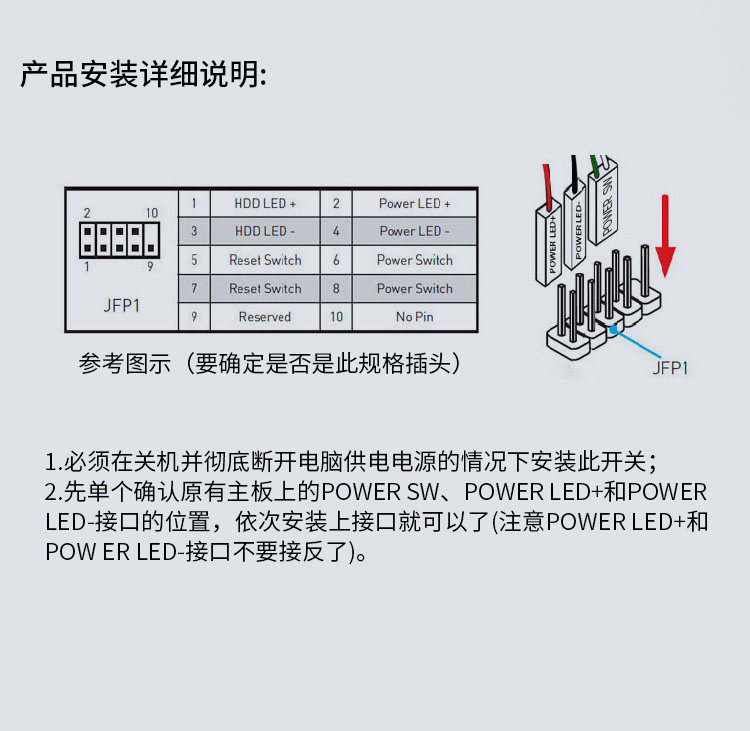 产品安装详细说明:

2 10
1 9
JFP1

| 1 | HDD LED + | 2 | Power LED + |
|---|---|---|---|
| 3 | HDD LED - | 4 | Power LED - |
| 5 | Reset Switch | 6 | Power Switch |
| 7 | Reset Switch | 8 | Power Switch |
| 9 | Reserved | 10 | No Pin |

参考图示（要确定是否是此规格插头）

POWER LED+
POWER LED-
POWER SW
JFP1

1.必须在关机并彻底断开电脑供电电源的情况下安装此开关；
2.先单个确认原有主板上的POWER SW、POWER LED+和POWER LED-接口的位置，依次安装上接口就可以了(注意POWER LED+和POW ER LED-接口不要接反了)。