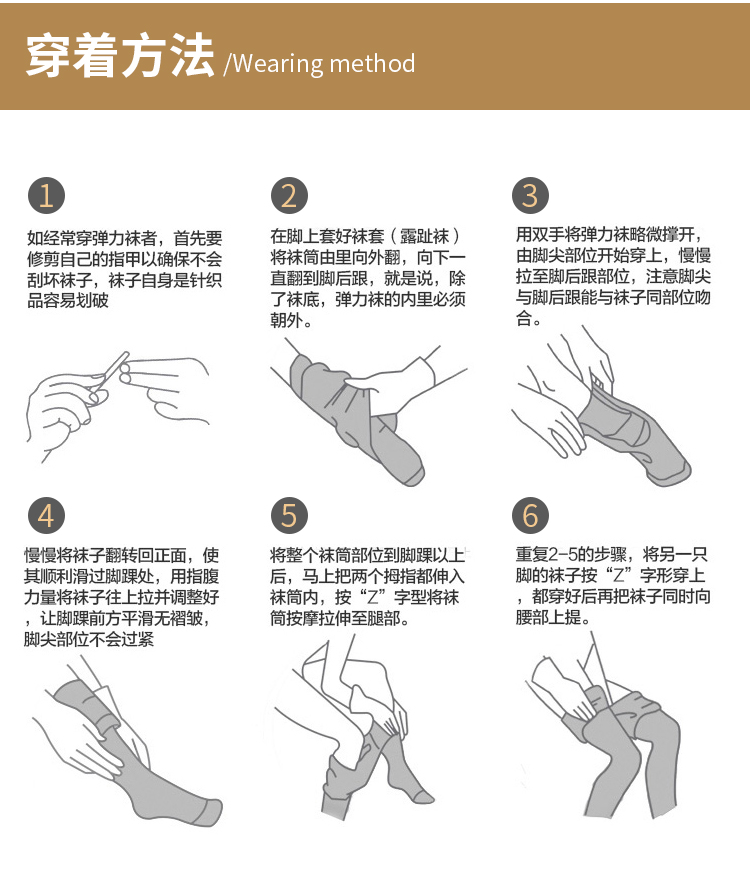 穿着方法 /Wearing method

1

如经常穿弹力袜者，首先要修剪自己的指甲以确保不会刮坏袜子，袜子自身是针织品容易划破

2

在脚上套好袜套（露趾袜）将袜筒由里向外翻，向下一直翻到脚后跟，就是说，除了袜底，弹力袜的内里必须朝外。

3

用双手将弹力袜略微撑开，由脚尖部位开始穿上，慢慢拉至脚后跟部位，注意脚尖与脚后跟能与袜子同部位吻合。

4

慢慢将袜子翻转回正面，使其顺利滑过脚踝处，用指腹力量将袜子往上拉并调整好，让脚踝前方平滑无褶皱，脚尖部位不会过紧

5

将整个袜筒部位到脚踝以上后，马上把两个拇指都伸入袜筒内，按“Z”字型将袜筒按摩拉伸至腿部。

6

重复2-5的步骤，将另一只脚的袜子按“Z”字形穿上，都穿好后再把袜子同时向腰部上提。