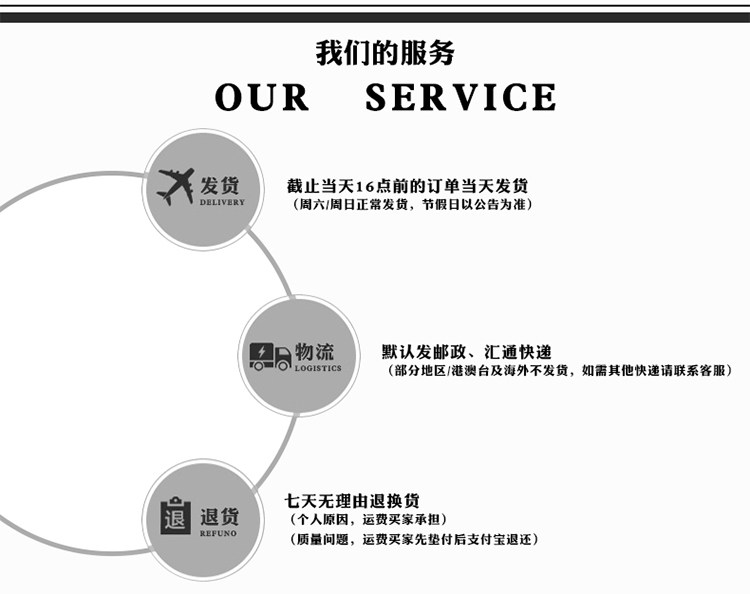 我们的服务
OUR SERVICE

发货
DELIVERY

截止当天16点前的订单当天发货
（周六/周日正常发货，节假日以公告为准）

物流
LOGISTICS

默认发邮政、汇通快递
（部分地区/港澳台及海外不发货，如需其他快递请联系客服）

退
退货
REFUNO

七天无理由退换货
（个人原因，运费买家承担）
（质量问题，运费买家先垫付后支付宝退还）