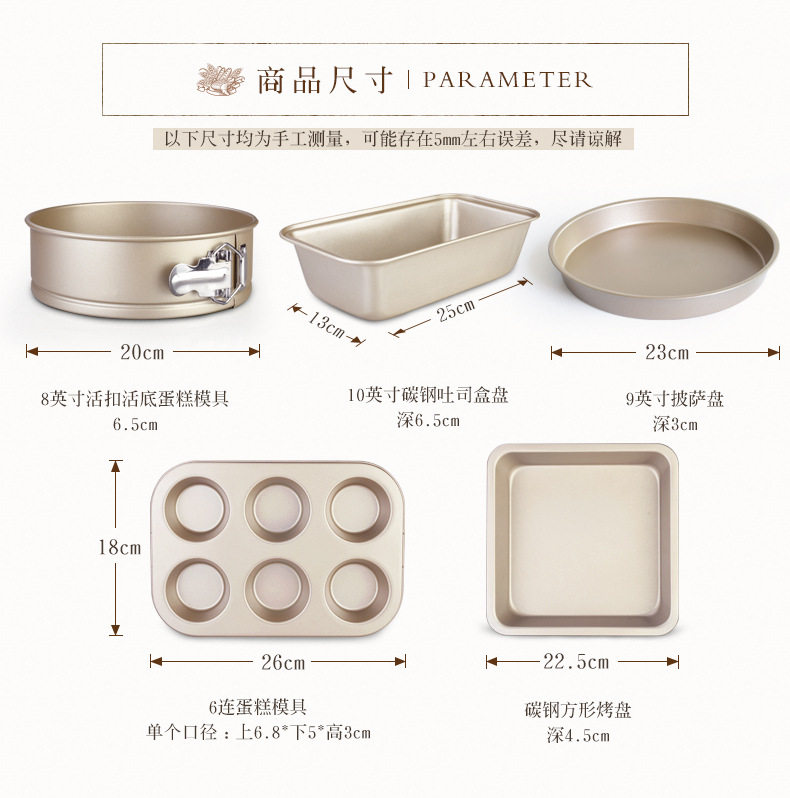 商品尺寸 | PARAMETER

以下尺寸均为手工测量，可能存在5mm左右误差，尽请谅解

20cm

8英寸活扣活底蛋糕模具
6.5cm

13cm

25cm

10英寸碳钢吐司盒盘
深6.5cm

23cm

9英寸披萨盘
深3cm

18cm

26cm

6连蛋糕模具
单个口径：上6.8*下5*高3cm

22.5cm

碳钢方形烤盘
深4.5cm