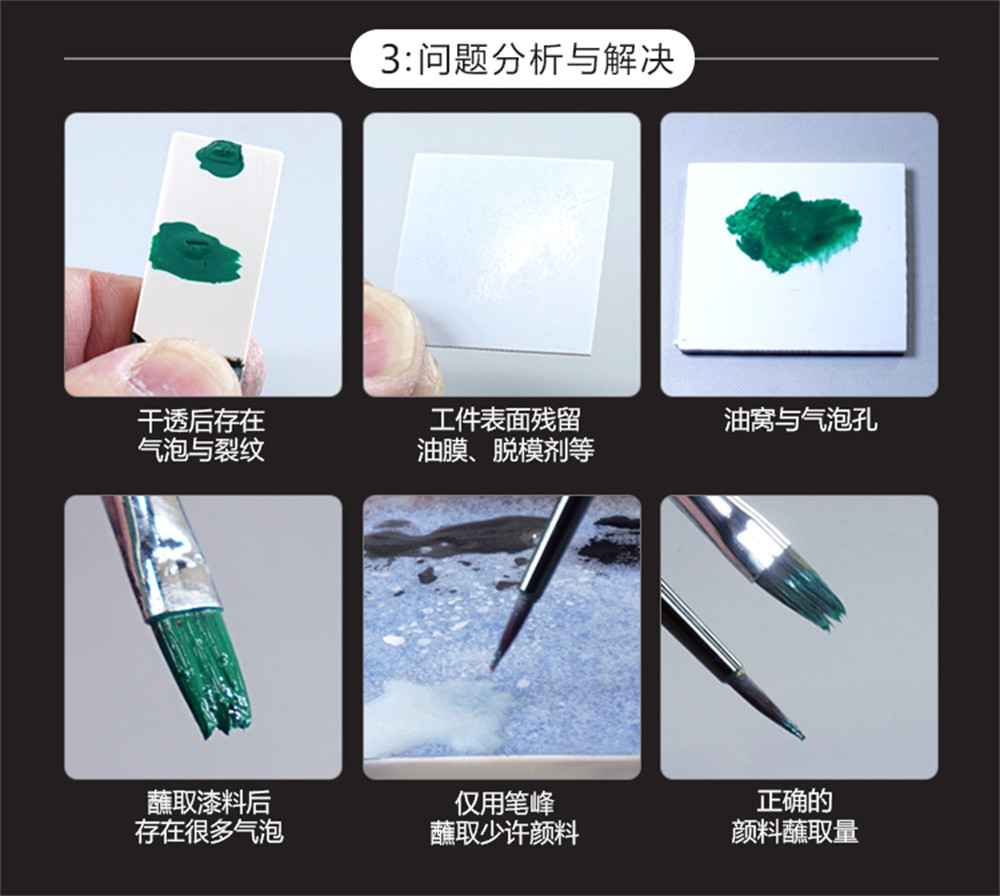 3:问题分析与解决

干透后存在
气泡与裂纹

工件表面残留
油膜、脱模剂等

油窝与气泡孔

蘸取漆料后
存在很多气泡

仅用笔峰
蘸取少许颜料

正确的
颜料蘸取量