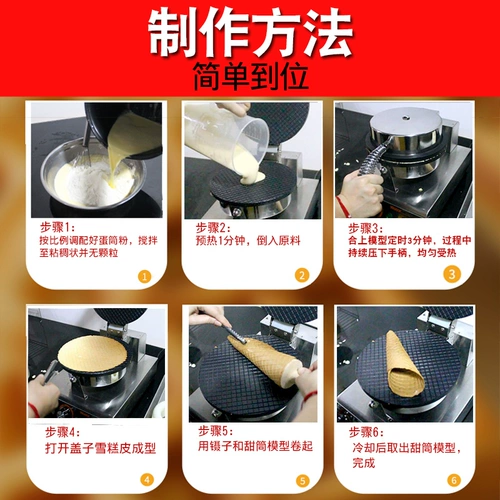 制作方法
简单到位

步骤1:
按比例调配好蛋筒粉，搅拌至粘稠状并无颗粒
1

步骤2:
预热1分钟，倒入原料
2

步骤3:
合上模型定时3分钟，过程中持续压下手柄，均匀受热
3

步骤4:
打开盖子雪糕皮成型
4

步骤5:
用镊子和甜筒模型卷起
5

步骤6:
冷却后取出甜筒模型，完成
6