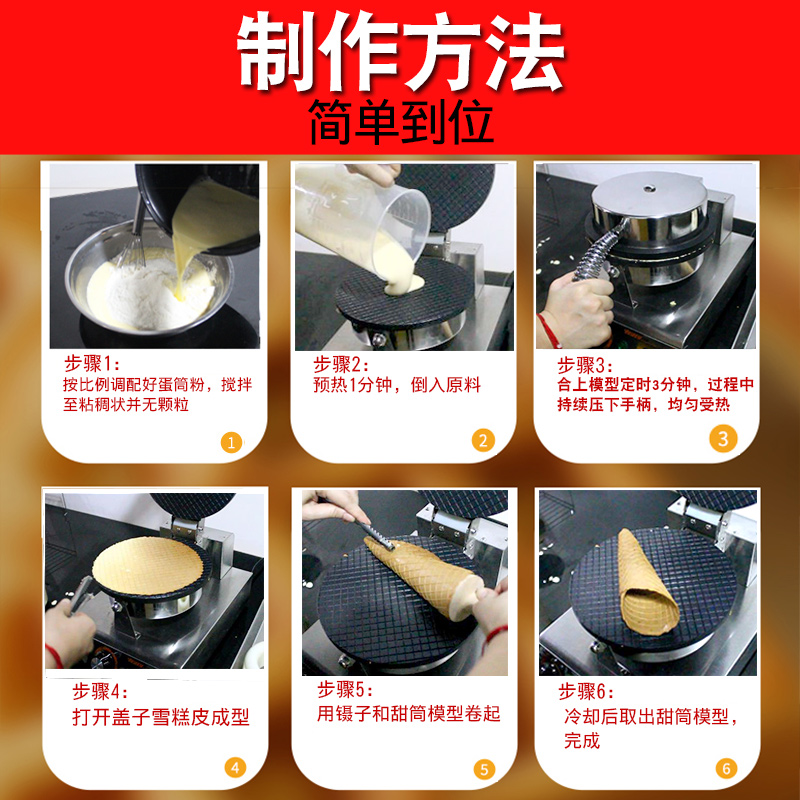 制作方法
简单到位

步骤1:
按比例调配好蛋筒粉，搅拌至粘稠状并无颗粒
1

步骤2:
预热1分钟，倒入原料
2

步骤3:
合上模型定时3分钟，过程中持续压下手柄，均匀受热
3

步骤4:
打开盖子雪糕皮成型
4

步骤5:
用镊子和甜筒模型卷起
5

步骤6:
冷却后取出甜筒模型，完成
6