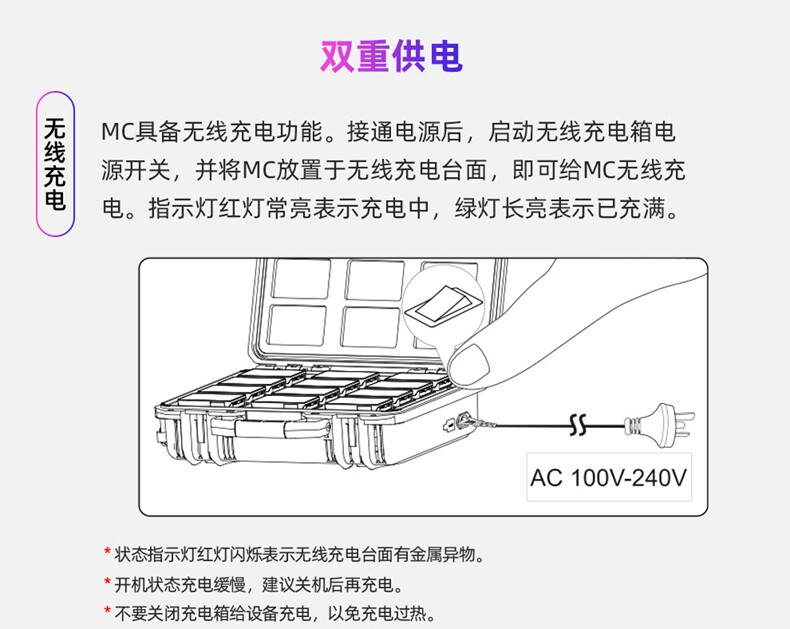 双重供电

无线充电

MC具备无线充电功能。接通电源后，启动无线充电箱电源开关，并将MC放置于无线充电台面，即可给MC无线充电。指示灯红灯常亮表示充电中，绿灯长亮表示已充满。

AC 100V-240V

* 状态指示灯红灯闪烁表示无线充电台面有金属异物。
* 开机状态充电缓慢，建议关机后再充电。
* 不要关闭充电箱给设备充电，以免充电过热。