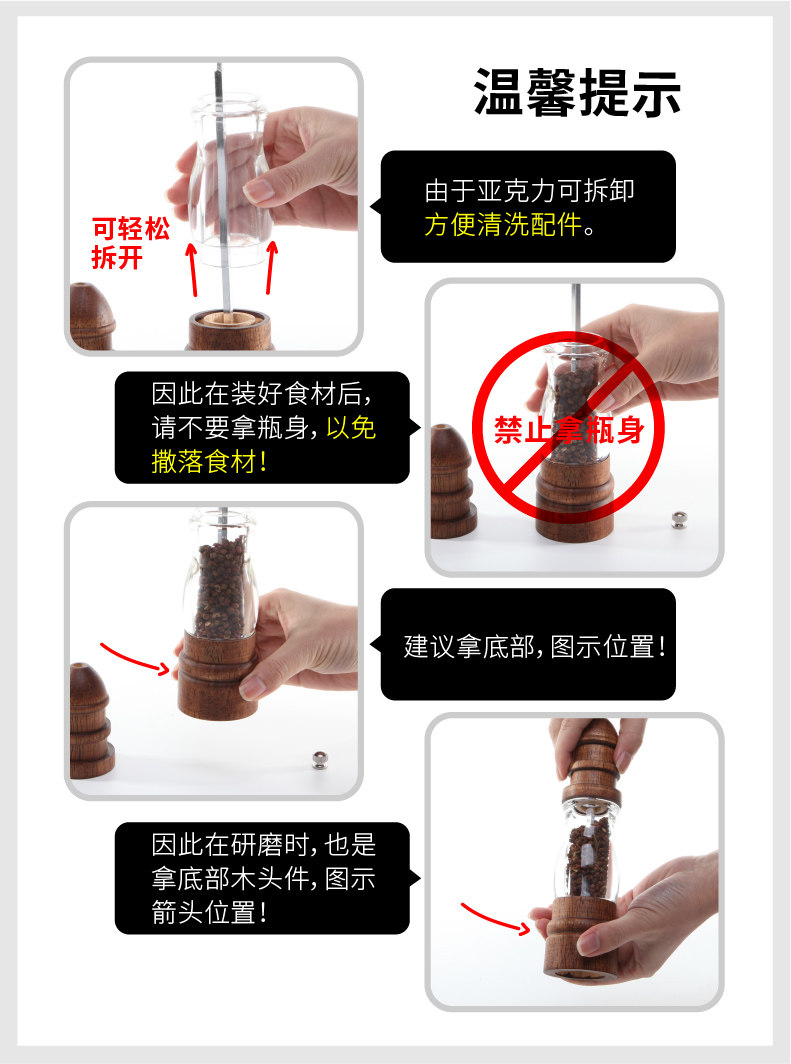 温馨提示

可轻松拆开

由于亚克力可拆卸方便清洗配件。

因此在装好食材后，请不要拿瓶身，以免撒落食材！

禁止拿瓶身

建议拿底部，图示位置！

因此在研磨时，也是拿底部木头件，图示箭头位置！