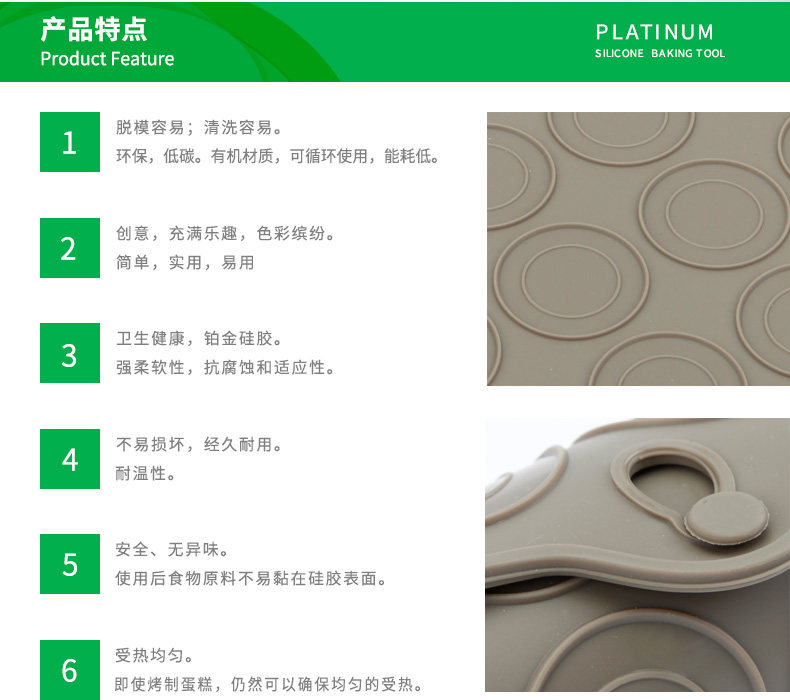 产品特点
Product Feature

PLATINUM
SILICONE BAKING TOOL

1
脱模容易；清洗容易。
环保，低碳。有机材质，可循环使用，能耗低。

2
创意，充满乐趣，色彩缤纷。
简单，实用，易用

3
卫生健康，铂金硅胶。
强柔软性，抗腐蚀和适应性。

4
不易损坏，经久耐用。
耐温性。

5
安全、无异味。
使用后食物原料不易黏在硅胶表面。

6
受热均匀。
即使烤制蛋糕，仍然可以确保均匀的受热。