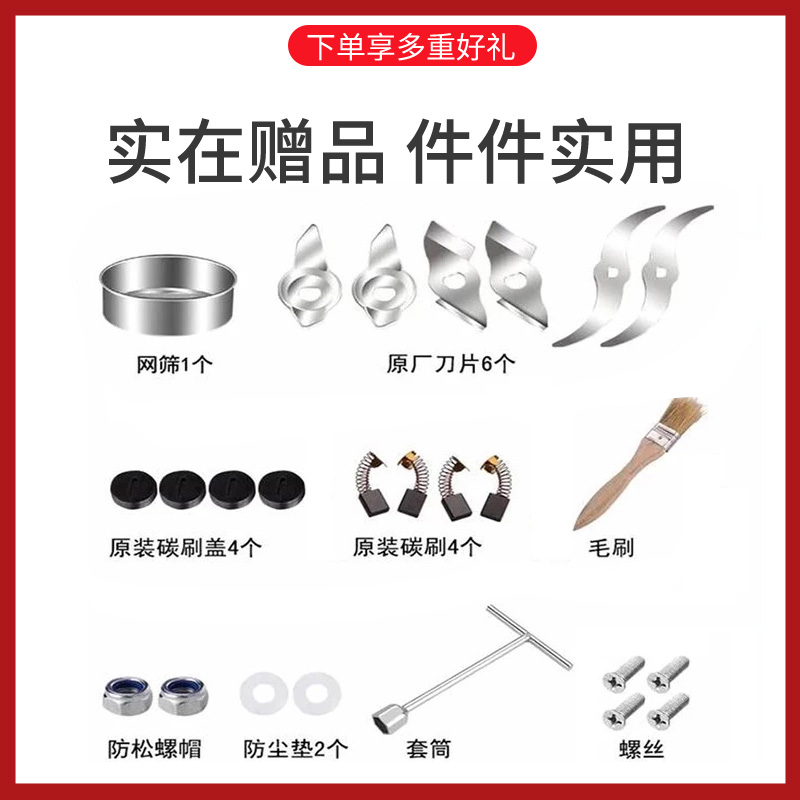 下单享多重好礼

实在赠品 件件实用

网筛1个

原厂刀片6个

原装碳刷盖4个

原装碳刷4个

毛刷

防松螺帽

防尘垫2个

套筒

螺丝