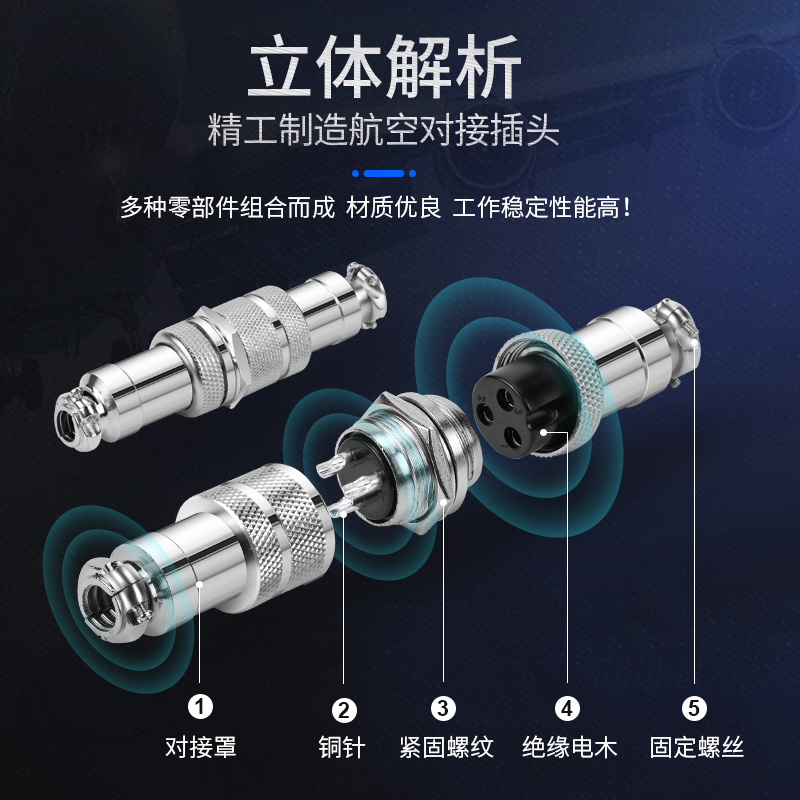 立体解析
精工制造航空对接插头

多种零部件组合而成 材质优良 工作稳定性能高！

1
对接罩

2
铜针

3
紧固螺纹

4
绝缘电木

5
固定螺丝