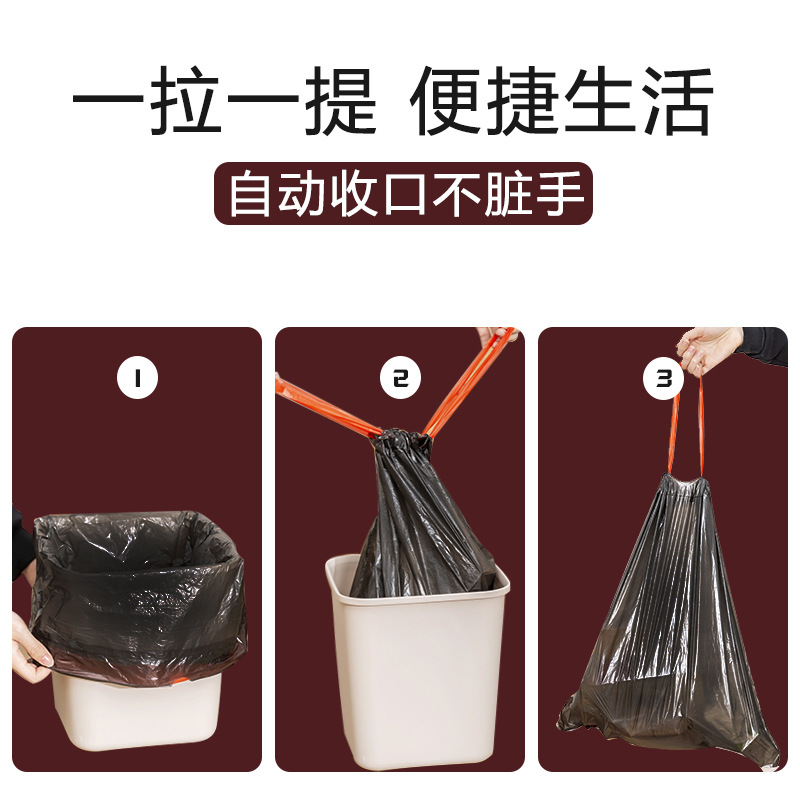 一拉一提 便捷生活

自动收口不脏手

1

2

3