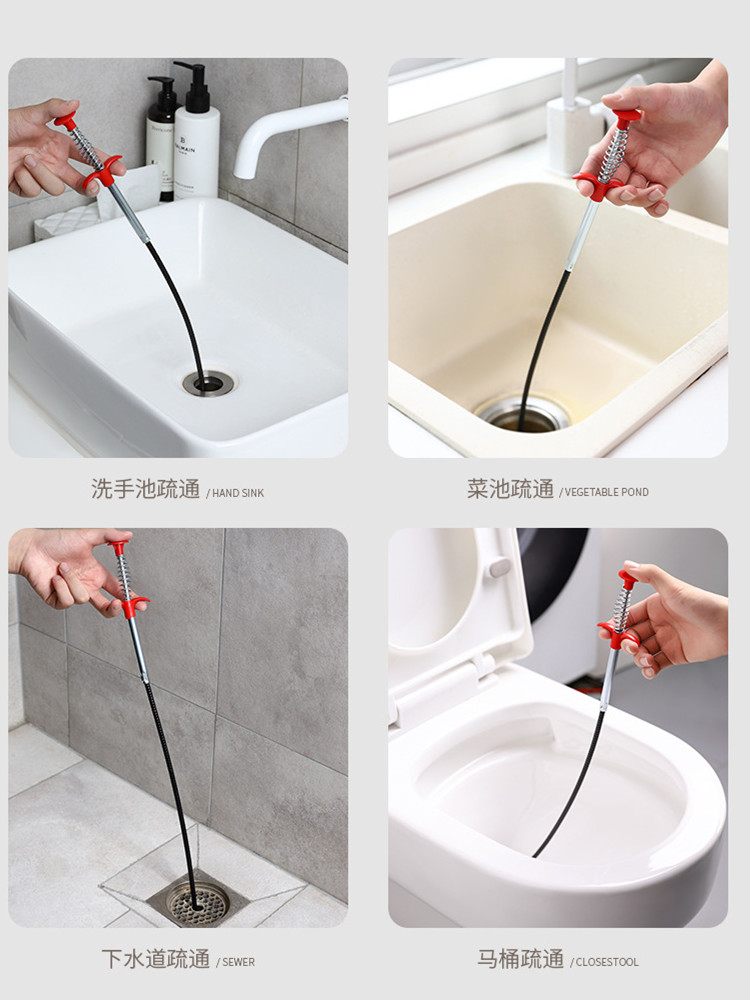 洗手池疏通 / HAND SINK

菜池疏通 / VEGETABLE POND

下水道疏通 / SEWER

马桶疏通 / CLOSESTOOL