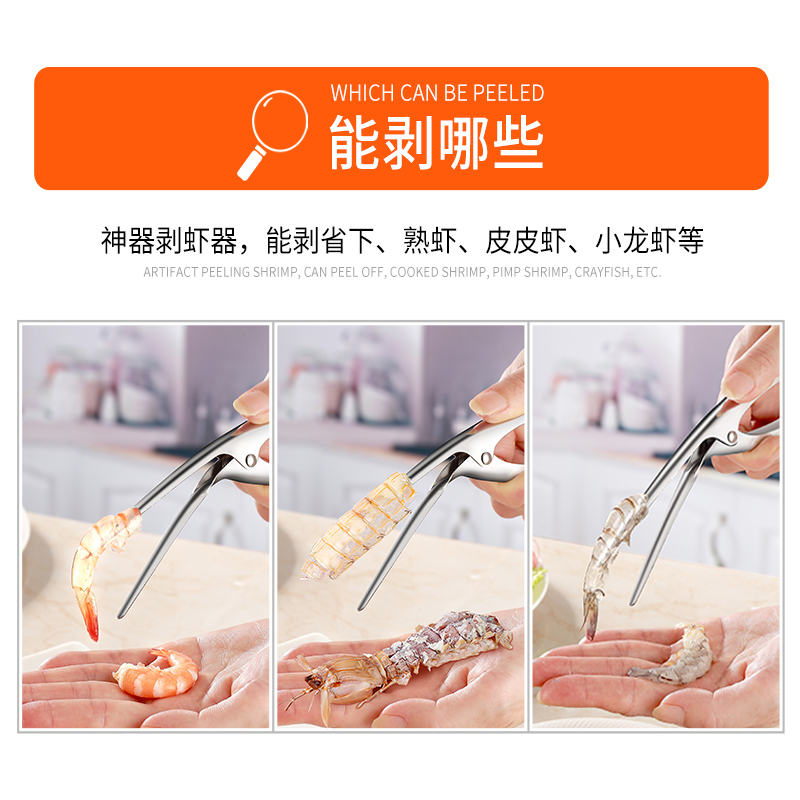 WHICH CAN BE PEELED
能剥哪些

神器剥虾器，能剥省下、熟虾、皮皮虾、小龙虾等
ARTIFACT PEELING SHRIMP, CAN PEEL OFF, COOKED SHRIMP, PIMP SHRIMP, CRAYFISH, ETC.