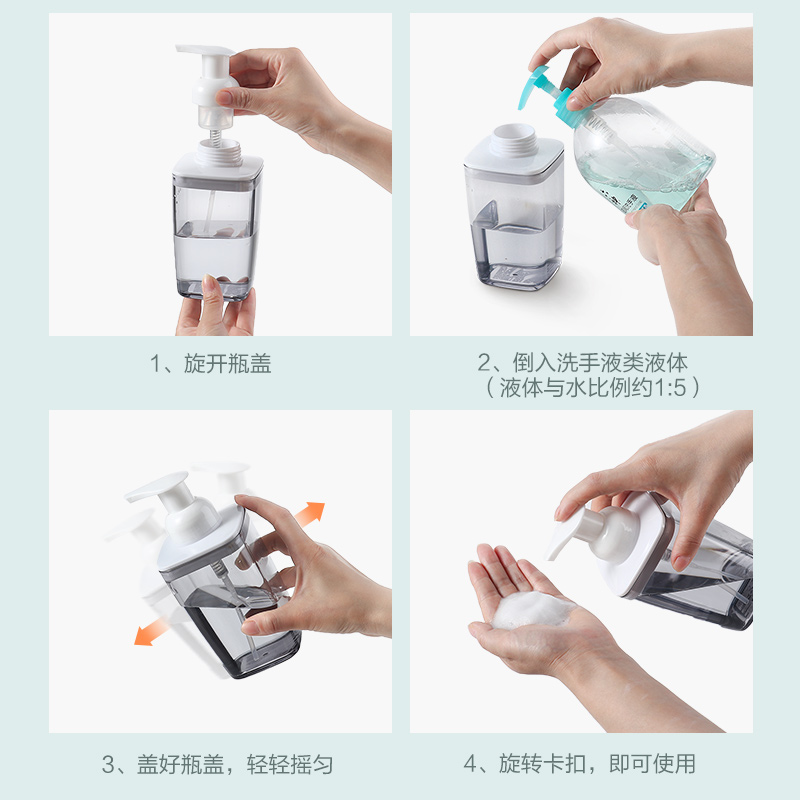 1、旋开瓶盖

2、倒入洗手液类液体
（液体与水比例约1:5）

3、盖好瓶盖，轻轻摇匀

4、旋转卡扣，即可使用