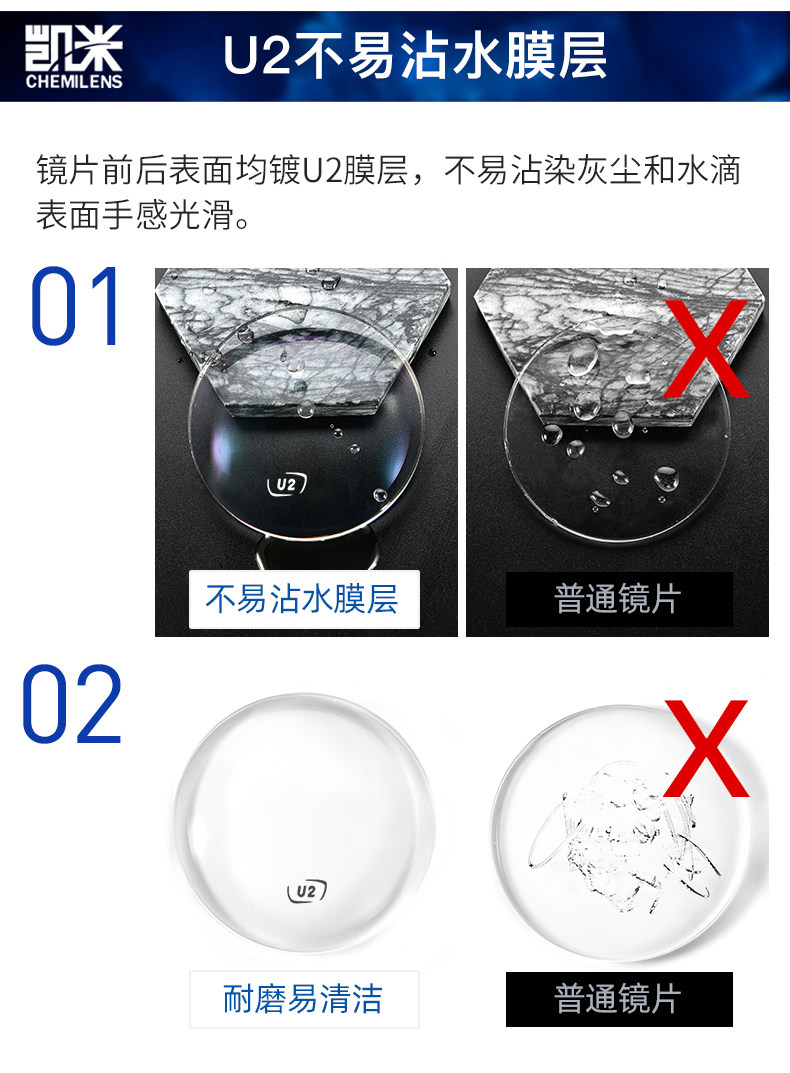 凯米
CHEMILENS

U2不易沾水膜层

镜片前后表面均镀U2膜层，不易沾染灰尘和水滴表面手感光滑。

01

U2

X

不易沾水膜层

普通镜片

02

U2

X

耐磨易清洁

普通镜片