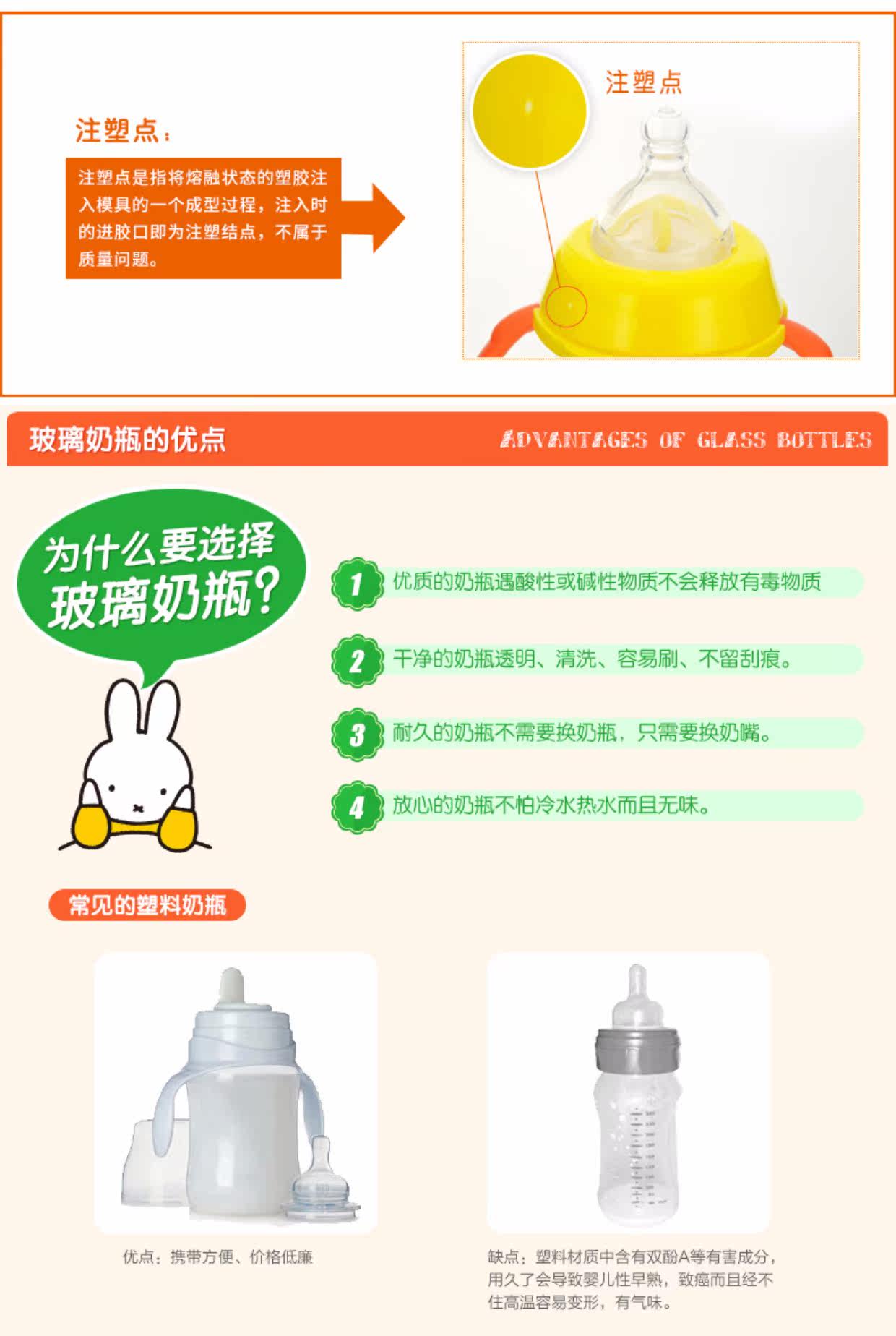 注塑点：

注塑点是指将熔融状态的塑胶注入模具的一个成型过程，注入时的进胶口即为注塑结点，不属于质量问题。

注塑点

玻璃奶瓶的优点

ADVANTAGES OF GLASS BOTTLES

为什么要选择玻璃奶瓶?

1 优质的奶瓶遇酸性或碱性物质不会释放有毒物质

2 干净的奶瓶透明、清洗、容易刷、不留刮痕。

3 耐久的奶瓶不需要换奶瓶，只需要换奶嘴。

4 放心的奶瓶不怕冷水热水而且无味。

常见的塑料奶瓶

优点：携带方便、价格低廉

缺点：塑料材质中含有双酚A等有害成分，用久了会导致婴儿性早熟，致癌而且经不住高温容易变形，有气味。