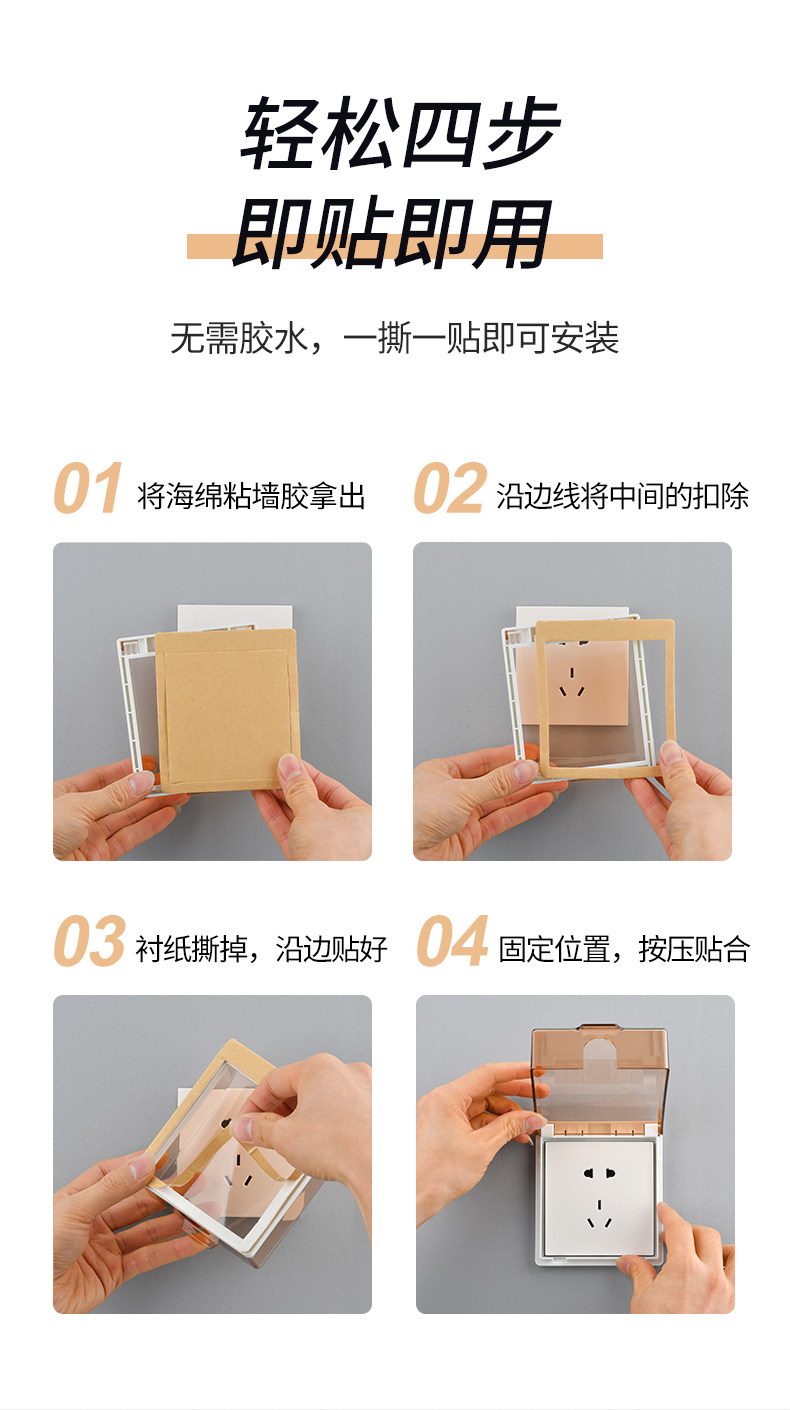 轻松四步
即贴即用

无需胶水，一撕一贴即可安装

01 将海绵粘墙胶拿出

02 沿边线将中间的扣除

03 衬纸撕掉，沿边贴好

04 固定位置，按压贴合