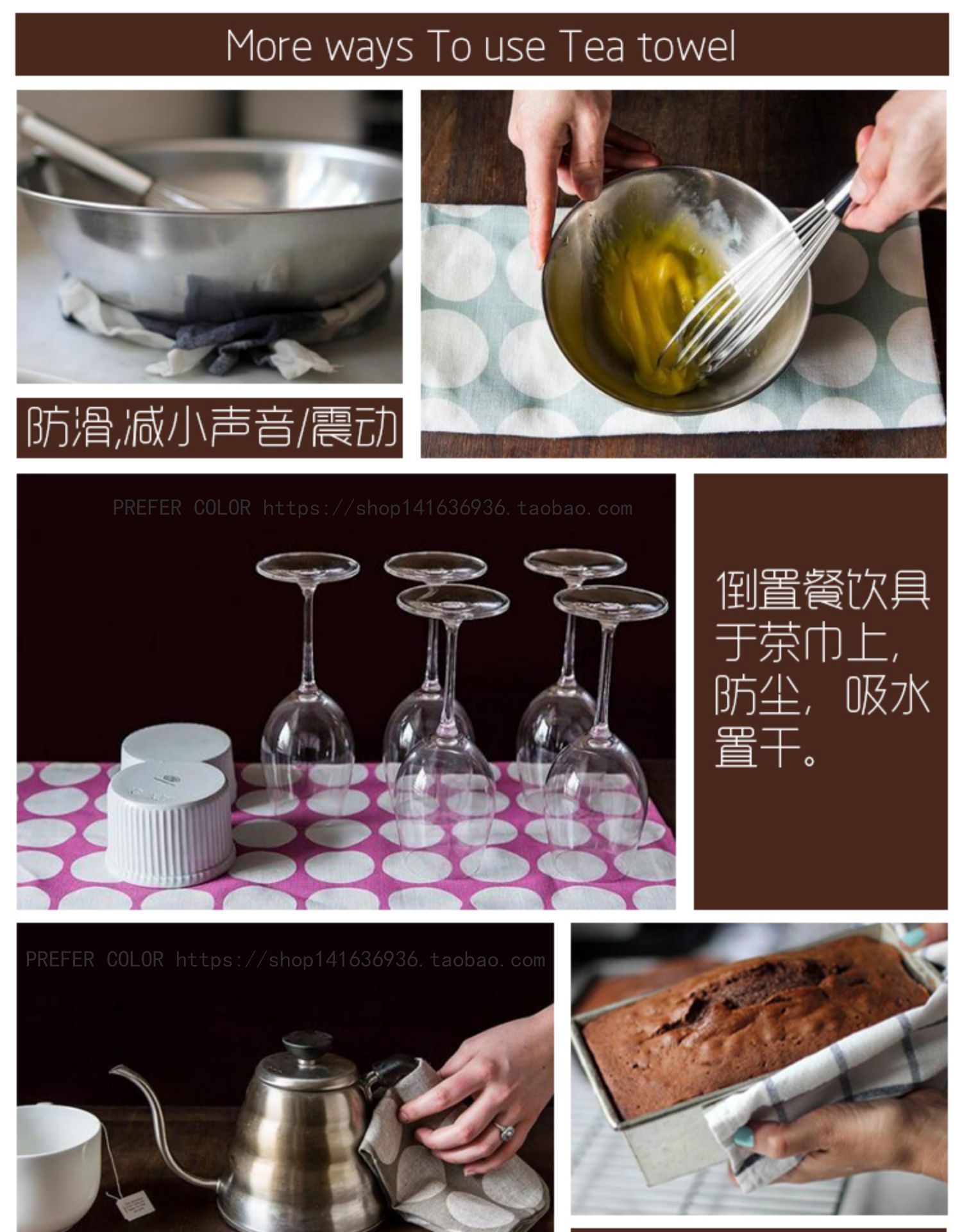 More ways To use Tea towel

防滑,减小声音/震动

PREFER COLOR https://shop141636936.taobao.com

倒置餐饮具于茶巾上,防尘,吸水置干。

PREFER COLOR https://shop141636936.taobao.com