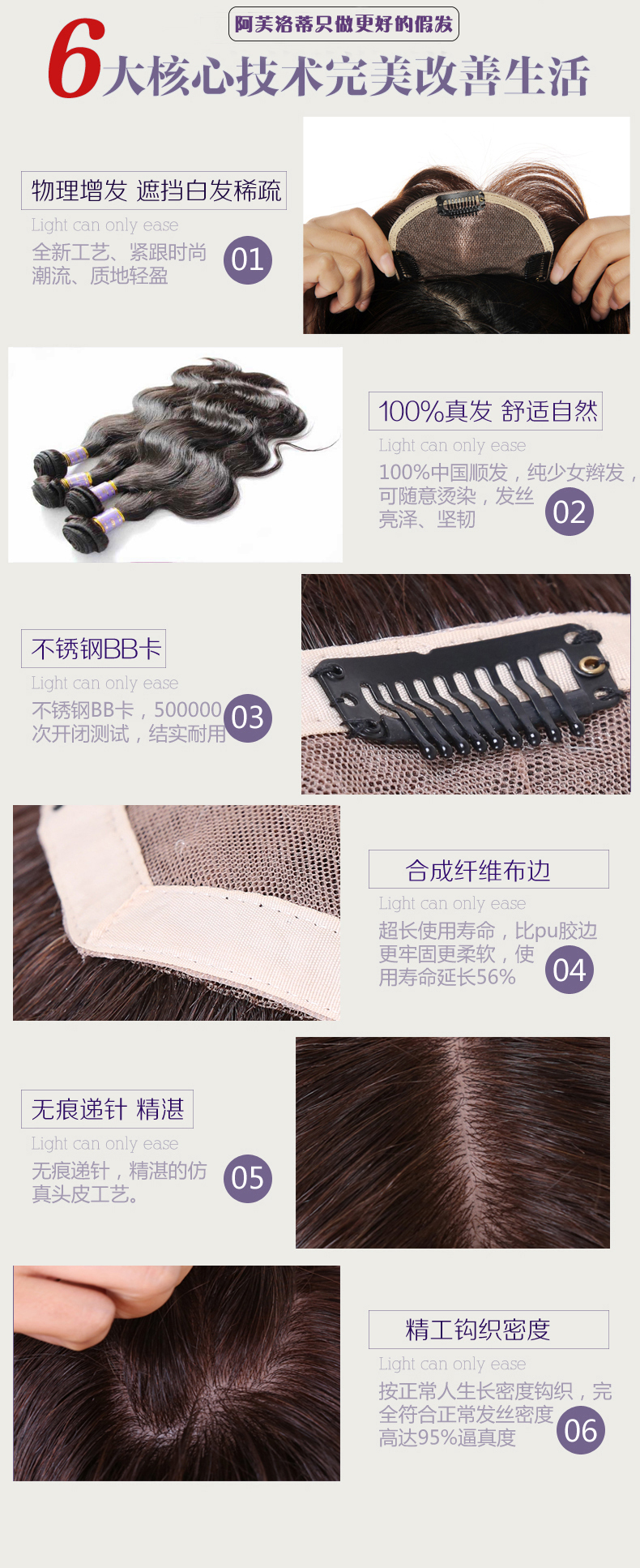 阿芙洛蒂只做更好的假发

6大核心技术完美改善生活

物理增发 遮挡白发稀疏

Light can only ease

全新工艺、紧跟时尚潮流、质地轻盈

01

100%真发 舒适自然

Light can only ease

100%中国顺发，纯少女辫发，可随意烫染，发丝亮泽、坚韧

02

不锈钢BB卡

Light can only ease

不锈钢BB卡，500000次开闭测试，结实耐用

03

合成纤维布边

Light can only ease

超长使用寿命，比pu胶边更牢固更柔软，使用寿命延长56%

04

无痕递针 精湛

Light can only ease

无痕递针，精湛的仿真头皮工艺。

05

精工钩织密度

Light can only ease

按正常人生长密度钩织，完全符合正常发丝密度高达95%逼真度

06