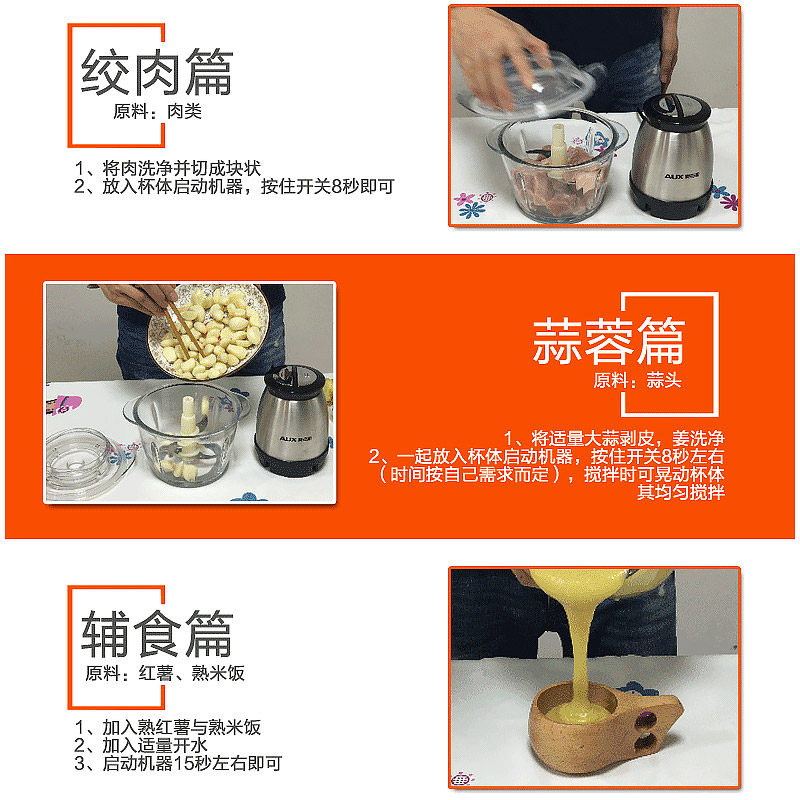 绞肉篇
原料：肉类

1、将肉洗净并切成块状
2、放入杯体启动机器，按住开关8秒即可

AUX 奥克斯

蒜蓉篇
原料：蒜头

1、将适量大蒜剥皮，姜洗净
2、一起放入杯体启动机器，按住开关8秒左右（时间按自己需求而定），搅拌时可晃动杯体其均匀搅拌

AUX 奥克斯

辅食篇
原料：红薯、熟米饭

1、加入熟红薯与熟米饭
2、加入适量开水
3、启动机器15秒左右即可